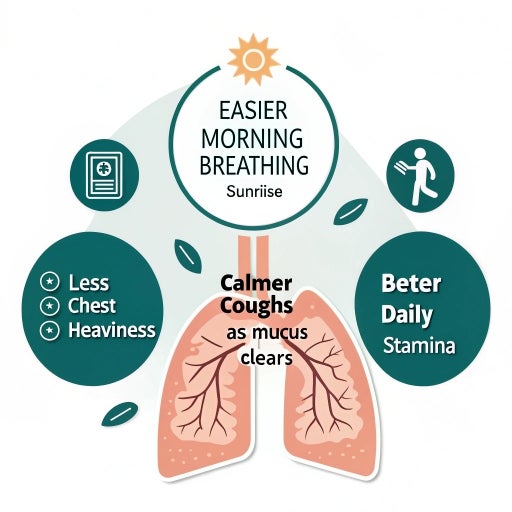 EASIER MORNING BREATHING
Sunriise

Less
Chest
Heaviness

Calmer Coughs
as mucus clears

Beter Daily
Stamina