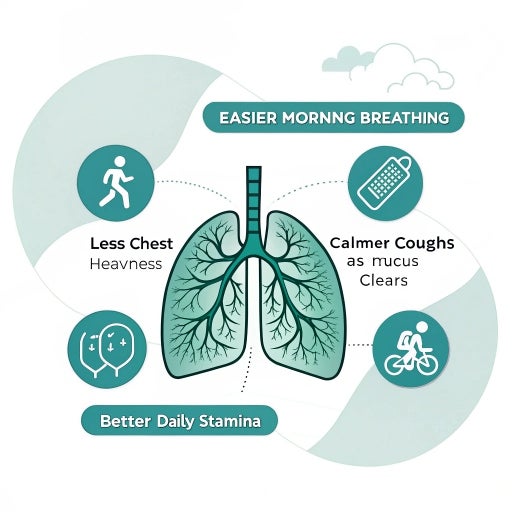 EASIER MORNNG BREATHING

Less Chest
Heavness

Calmer Coughs
as mucus
Clears

Better Daily Stamina