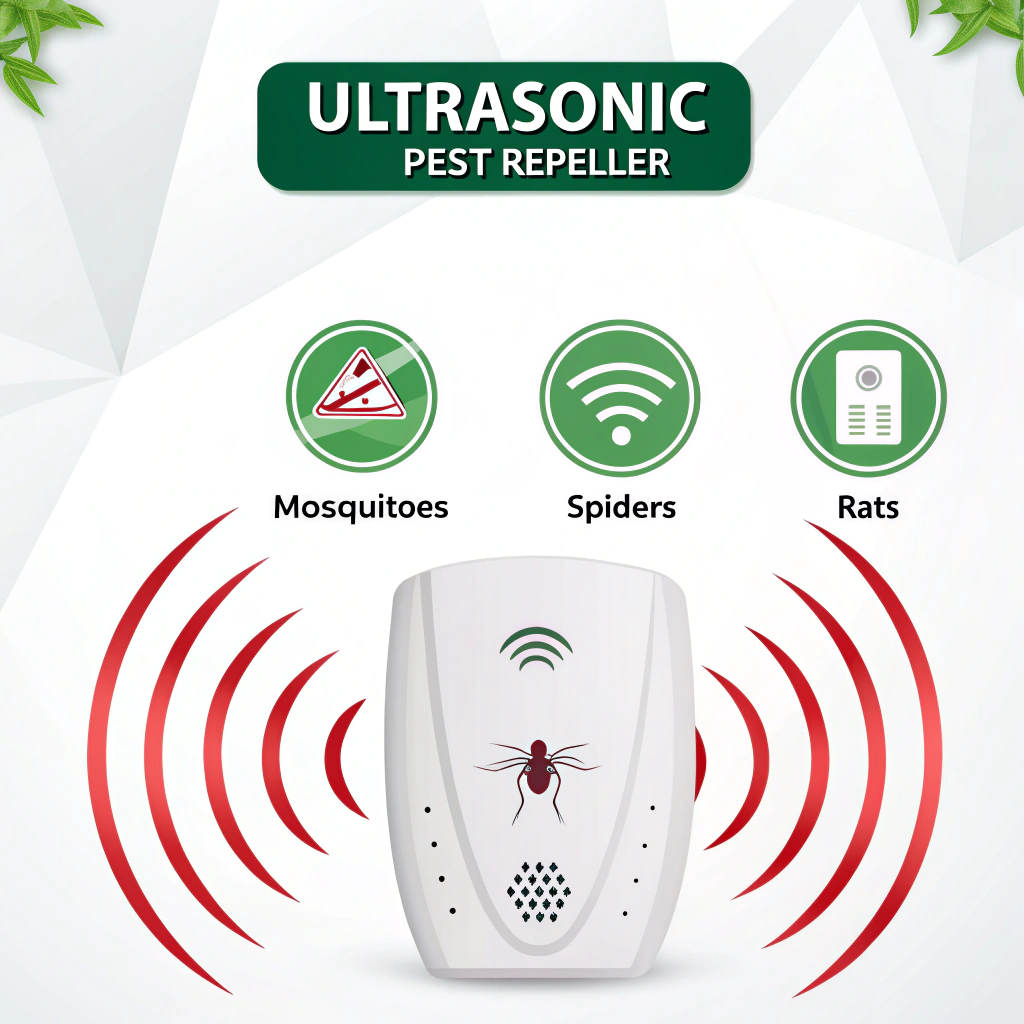 ULTRASONIC
PEST REPELLER

Mosquitoes

Spiders

Rats