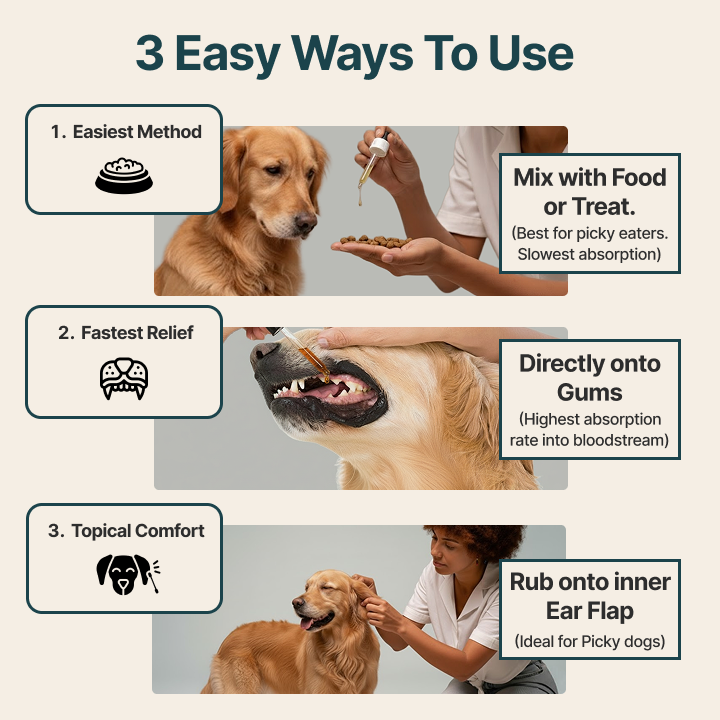 3 Easy Ways To Use

1. Easiest Method

Mix with Food or Treat.
(Best for picky eaters. Slowest absorption)

2. Fastest Relief

Directly onto Gums
(Highest absorption rate into bloodstream)

3. Topical Comfort

Rub onto inner Ear Flap
(Ideal for Picky dogs)