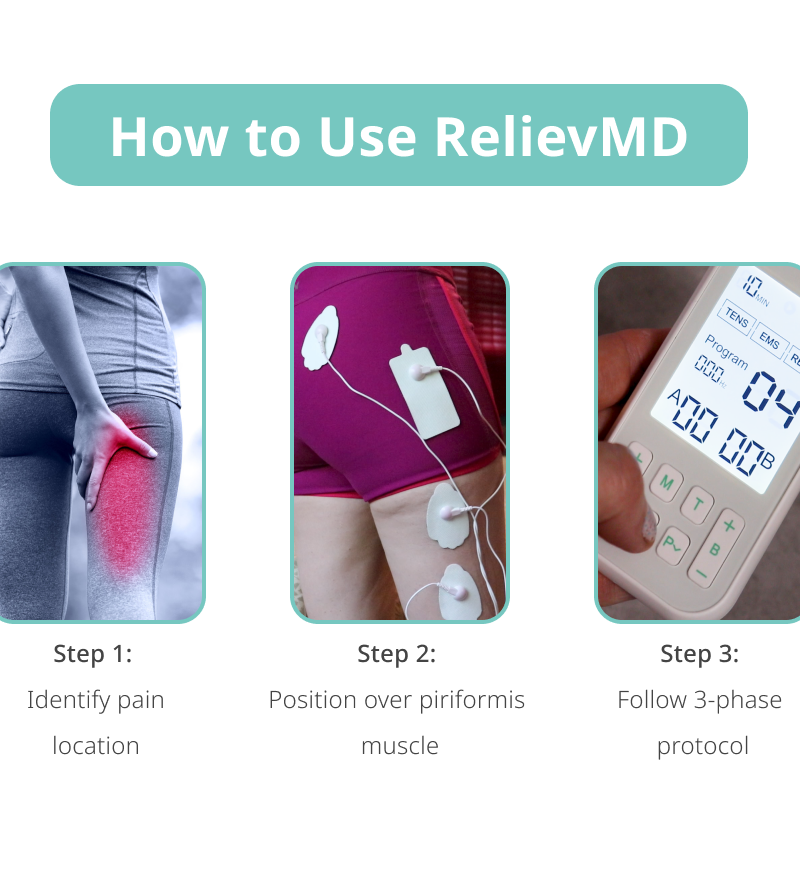 How to Use RelievMD

10 MIN
TENS
EMS
Program
000 Hz
04
A 00 00 B
M
T
P
+
B
−

Step 1:
Identify pain location

Step 2:
Position over piriformis muscle

Step 3:
Follow 3-phase protocol