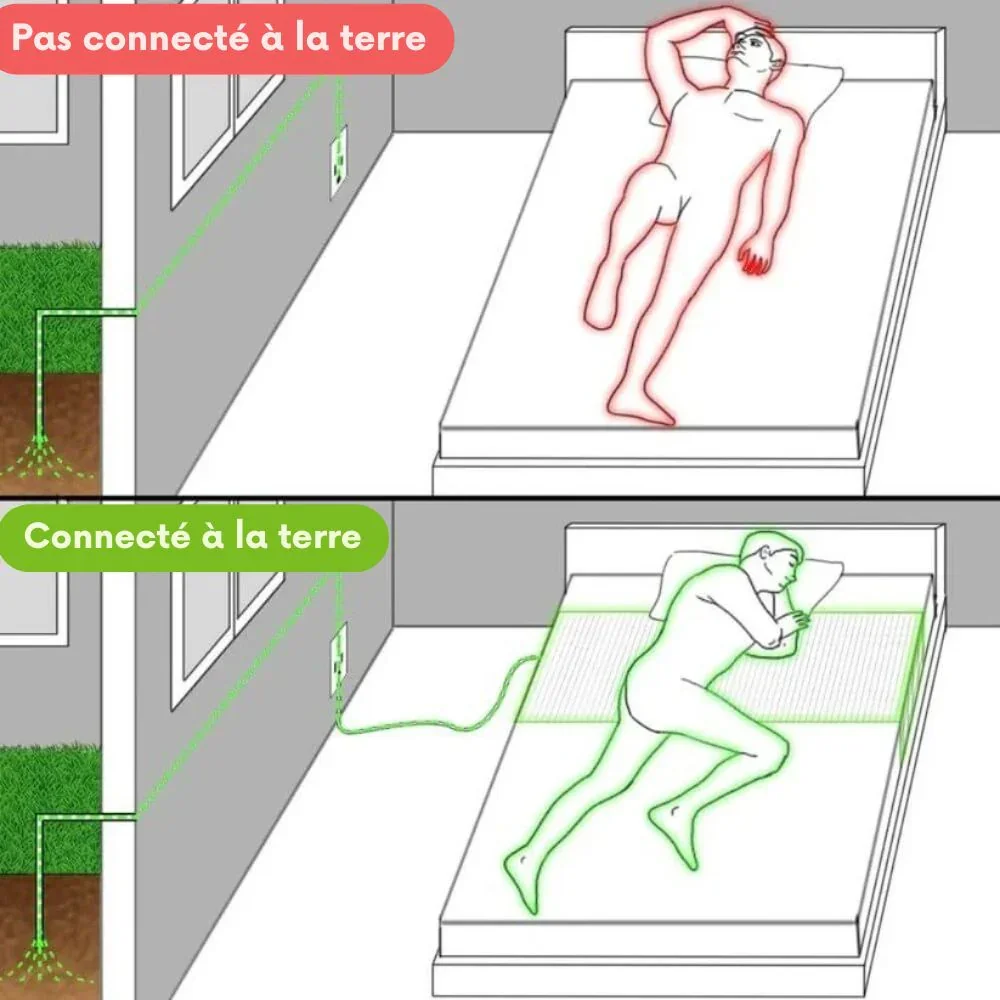 Pas connecté à la terre

Connecté à la terre