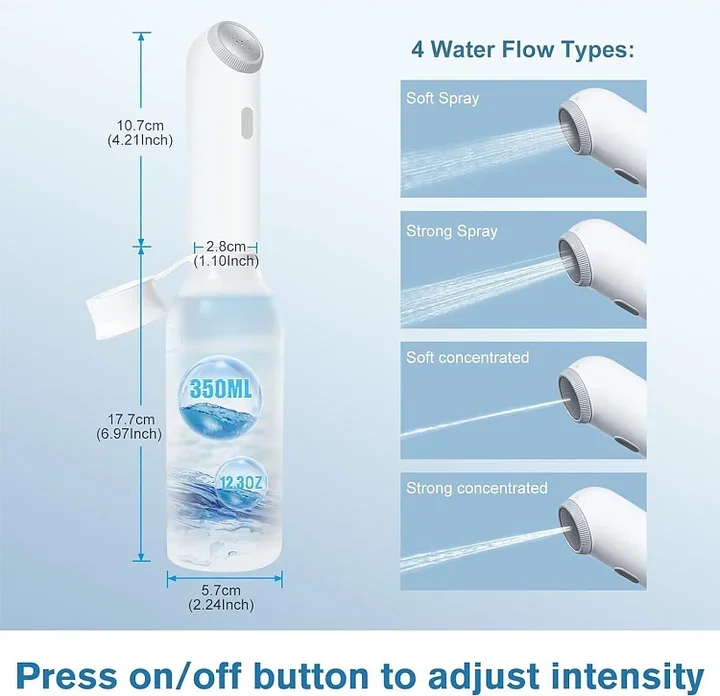 10.7cm
(4.21Inch)

2.8cm
(1.10Inch)

350ML

17.7cm
(6.97Inch)

12.3OZ

5.7cm
(2.24Inch)

4 Water Flow Types:

Soft Spray

Strong Spray

Soft concentrated

Strong concentrated

Press on/off button to adjust intensity