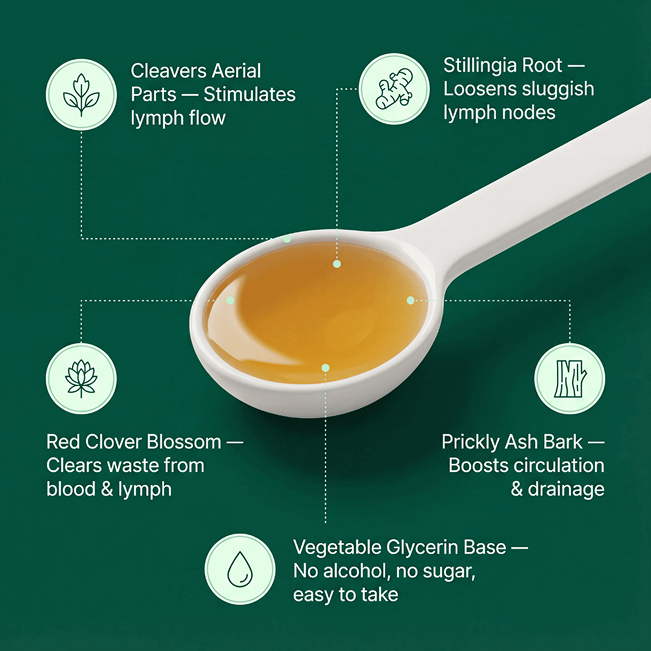 Cleavers Aerial Parts — Stimulates lymph flow

Stillingia Root — Loosens sluggish lymph nodes

Red Clover Blossom — Clears waste from blood & lymph

Prickly Ash Bark — Boosts circulation & drainage

Vegetable Glycerin Base — No alcohol, no sugar, easy to take