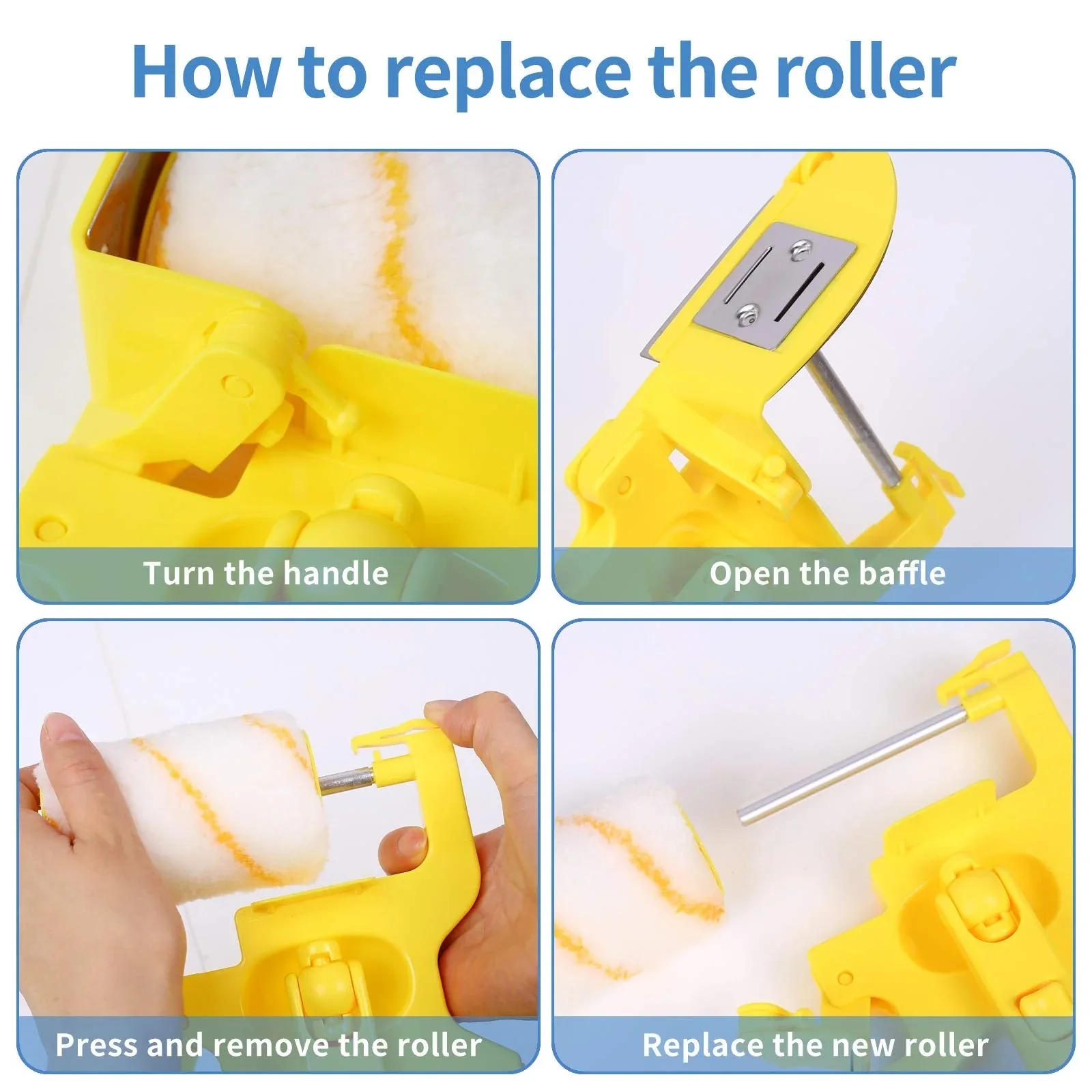 How to replace the roller

Turn the handle

Open the baffle

Press and remove the roller

Replace the new roller