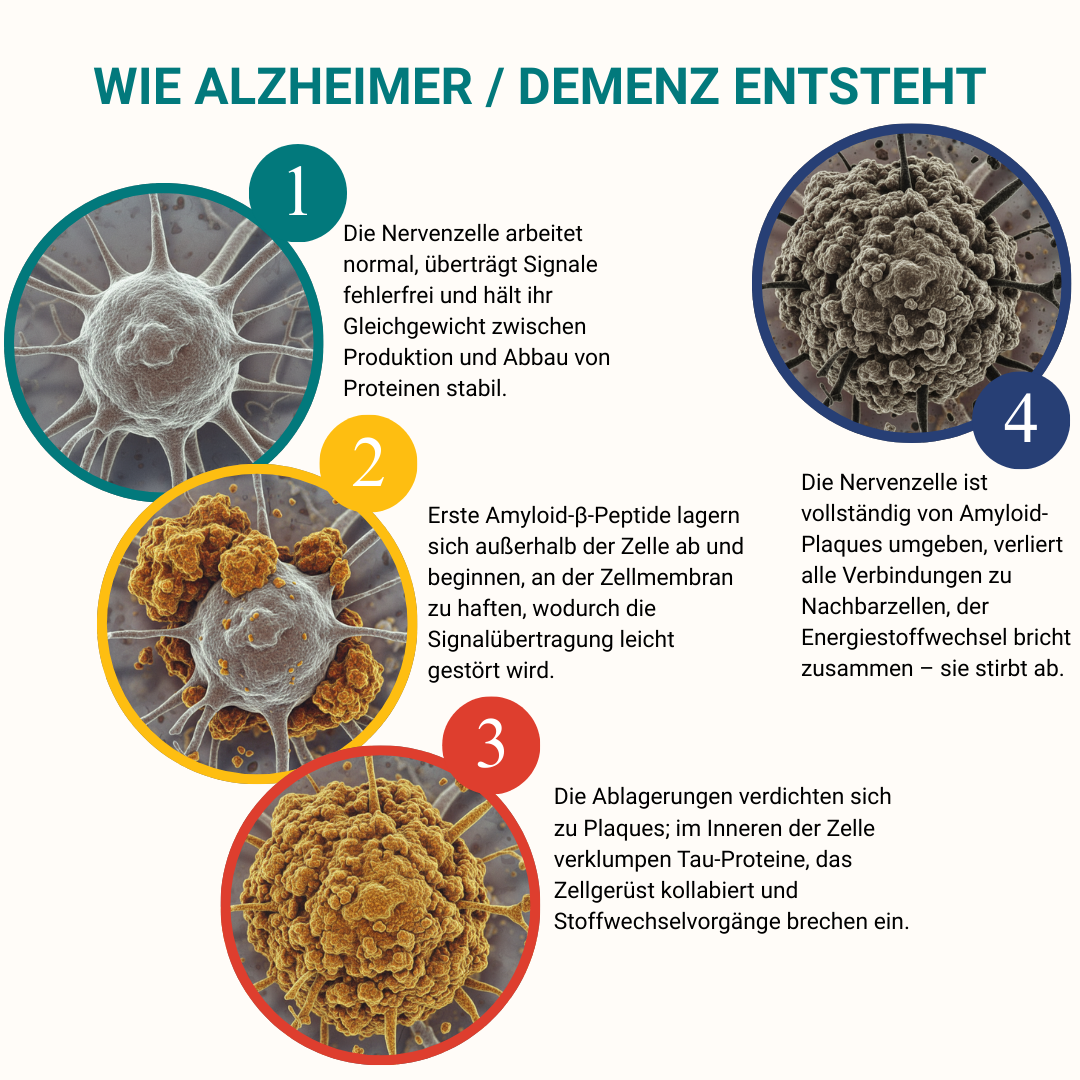 WIE ALZHEIMER / DEMENZ ENTSTEHT

1

Die Nervenzelle arbeitet normal, überträgt Signale fehlerfrei und hält ihr Gleichgewicht zwischen Produktion und Abbau von Proteinen stabil.

2

Erste Amyloid-β-Peptide lagern sich außerhalb der Zelle ab und beginnen, an der Zellmembran zu haften, wodurch die Signalübertragung leicht gestört wird.

3

Die Ablagerungen verdichten sich zu Plaques; im Inneren der Zelle verklumpen Tau-Proteine, das Zellgerüst kollabiert und Stoffwechselvorgänge brechen ein.

4

Die Nervenzelle ist vollständig von Amyloid-Plaques umgeben, verliert alle Verbindungen zu Nachbarzellen, der Energiestoffwechsel bricht zusammen – sie stirbt ab.