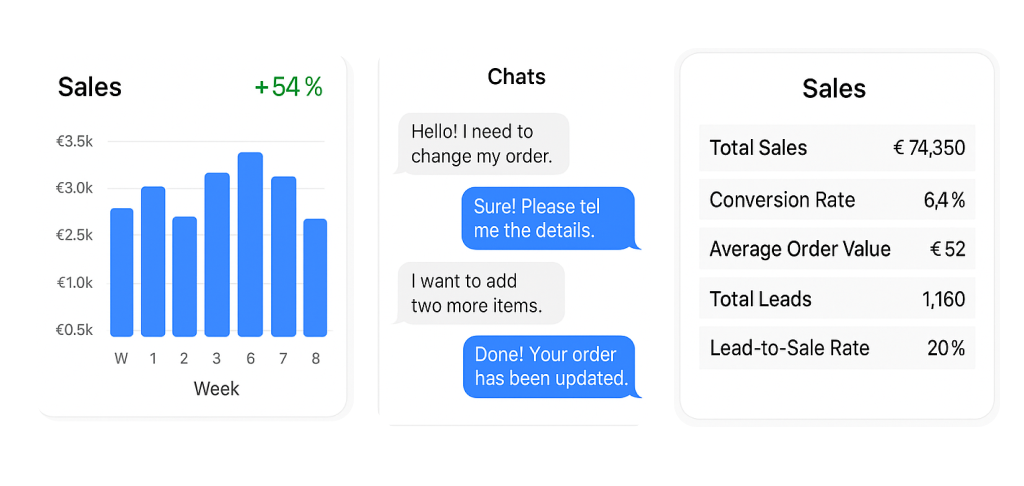 Sales +54 %

€3.5k
€3.0k
€2.5k
€1.0k
€0.5k

W 1 2 3 6 7 8
Week

Chats

Hello! I need to change my order.

Sure! Please tel me the details.

I want to add two more items.

Done! Your order has been updated.

Sales

| Total Sales | € 74,350 |
|---|---|
| Conversion Rate | 6,4 % |
| Average Order Value | € 52 |
| Total Leads | 1,160 |
| Lead-to-Sale Rate | 20 % |