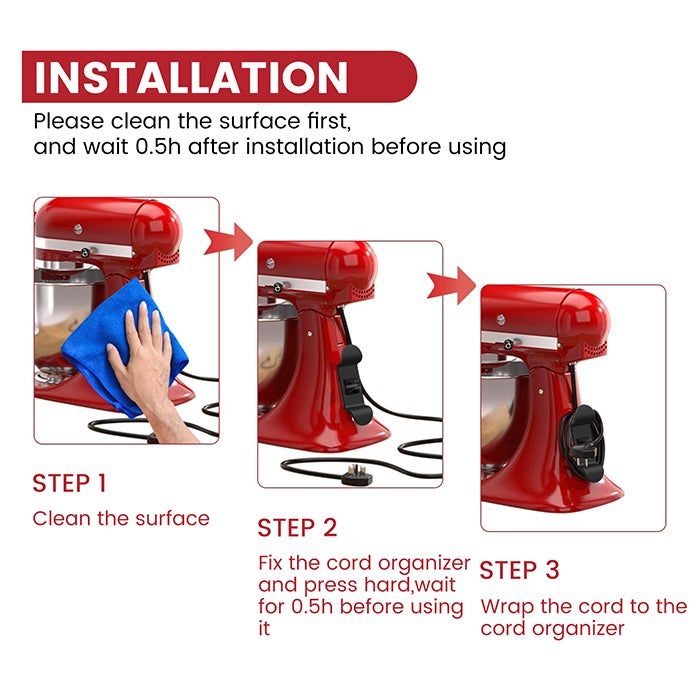 INSTALLATION

Please clean the surface first, and wait 0.5h after installation before using

STEP 1

Clean the surface

STEP 2

Fix the cord organizer and press hard,wait for 0.5h before using it

STEP 3

Wrap the cord to the cord organizer