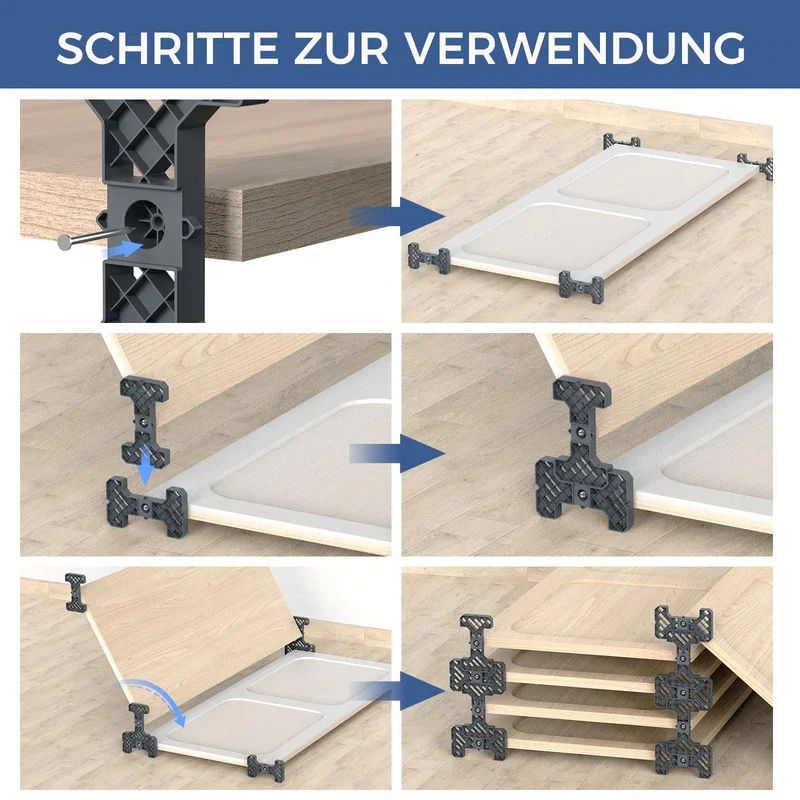 SCHRITTE ZUR VERWENDUNG