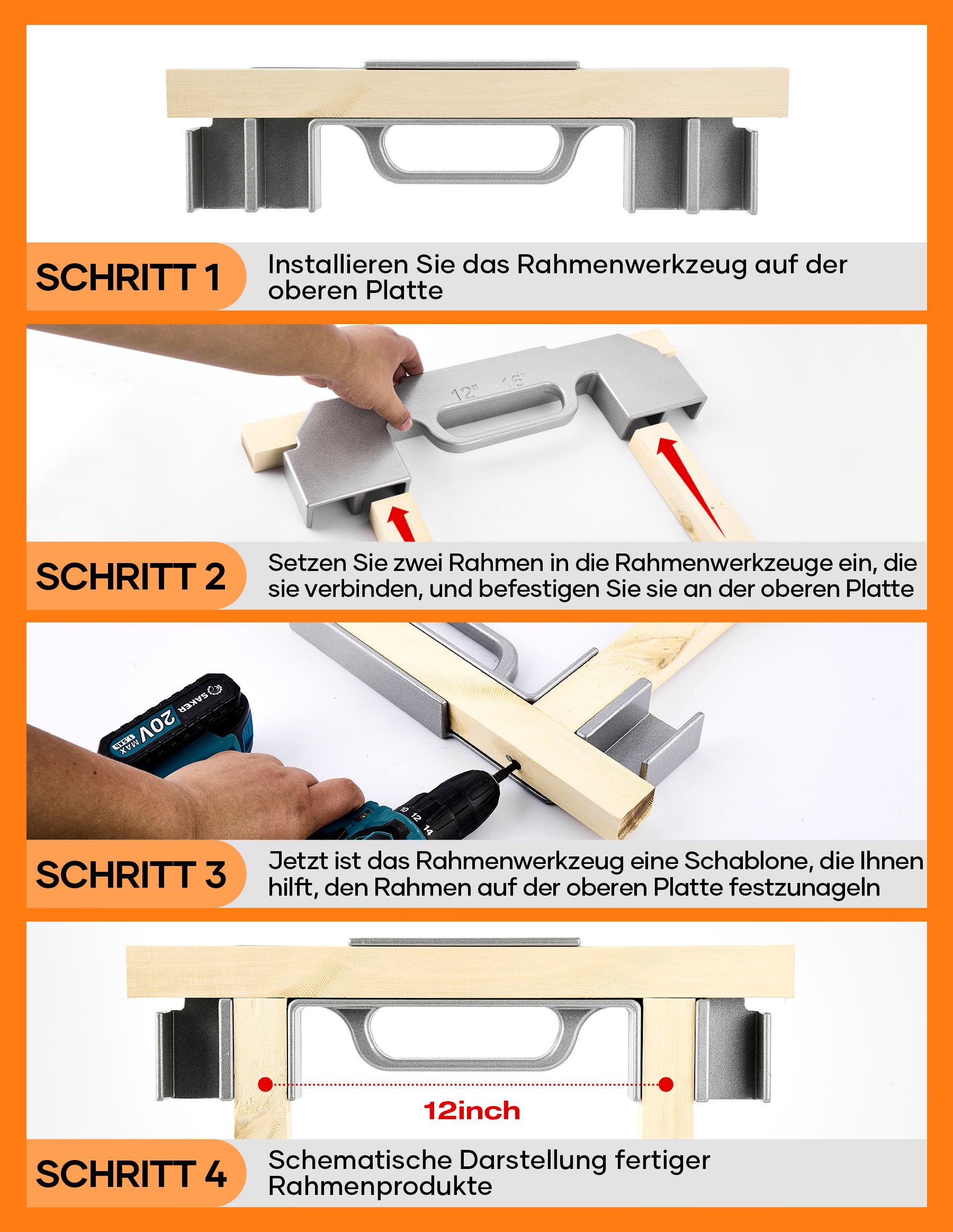 SCHRITT 1

Installieren Sie das Rahmenwerkzeug auf der oberen Platte

12" 16"

SCHRITT 2

Setzen Sie zwei Rahmen in die Rahmenwerkzeuge ein, die sie verbinden, und befestigen Sie sie an der oberen Platte

SAKER 20V MAX

10 12 14

SCHRITT 3

Jetzt ist das Rahmenwerkzeug eine Schablone, die Ihnen hilft, den Rahmen auf der oberen Platte festzunageln

12inch

SCHRITT 4

Schematische Darstellung fertiger Rahmenprodukte