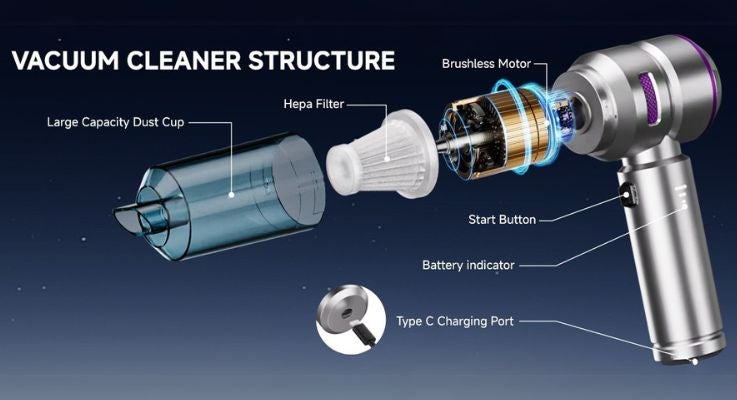 VACUUM CLEANER STRUCTURE

Brushless Motor

Hepa Filter

Large Capacity Dust Cup

Start Button

Battery indicator

Type C Charging Port