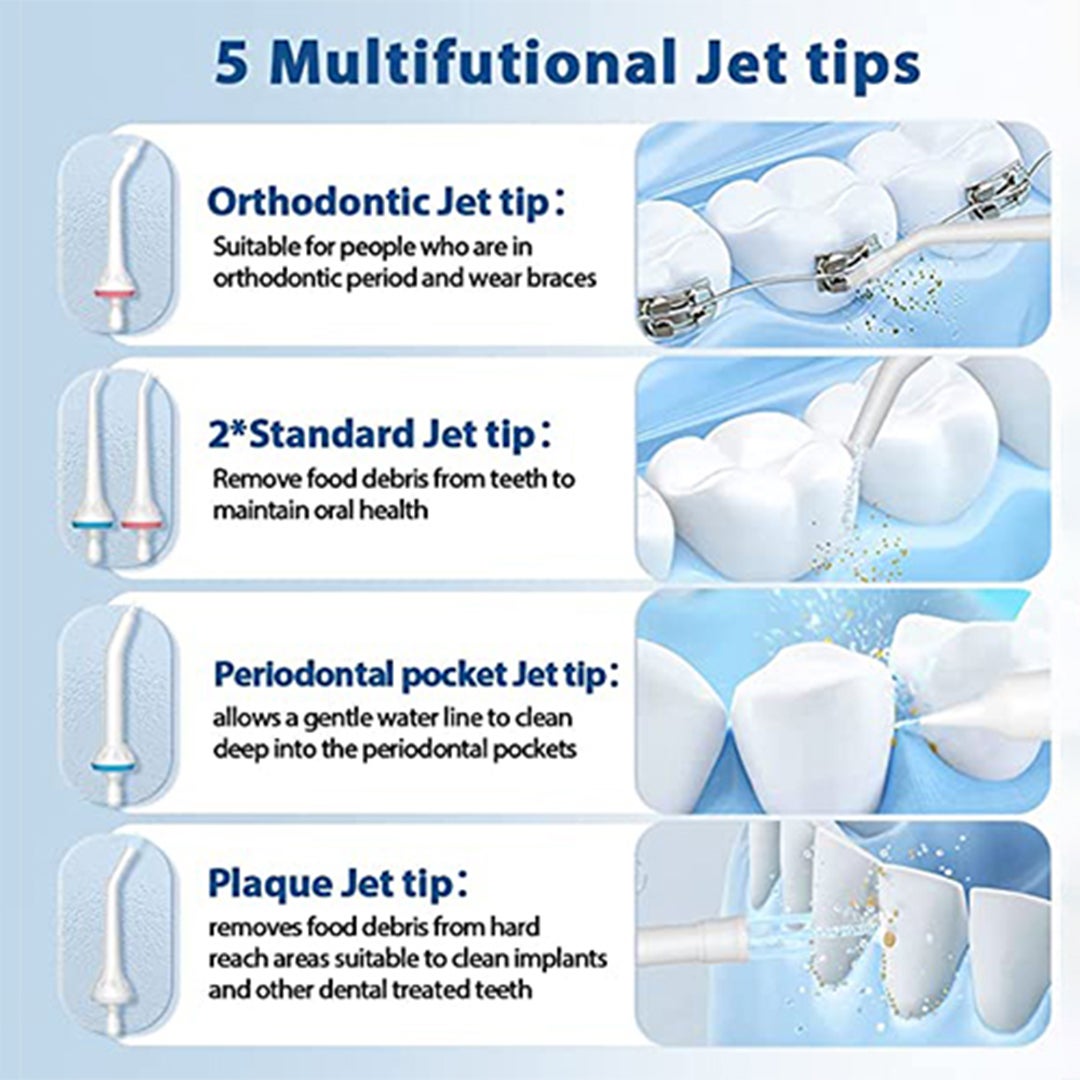 5 Multifutional Jet tips

Orthodontic Jet tip:
Suitable for people who are in orthodontic period and wear braces

2*Standard Jet tip:
Remove food debris from teeth to maintain oral health

Periodontal pocket Jet tip:
allows a gentle water line to clean deep into the periodontal pockets

Plaque Jet tip:
removes food debris from hard reach areas suitable to clean implants and other dental treated teeth