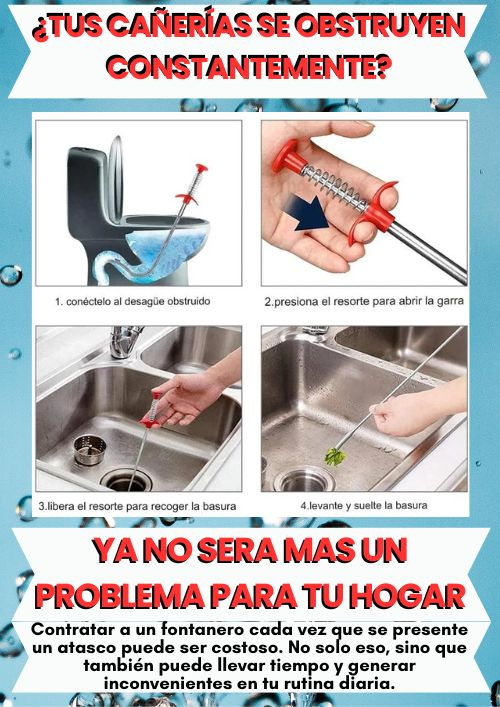 ¿TUS CAÑERÍAS SE OBSTRUYEN CONSTANTEMENTE?

1. conéctelo al desagüe obstruido

2.presiona el resorte para abrir la garra

3.libera el resorte para recoger la basura

4.levante y suelte la basura

YA NO SERA MAS UN PROBLEMA PARA TU HOGAR

Contratar a un fontanero cada vez que se presente un atasco puede ser costoso. No solo eso, sino que también puede llevar tiempo y generar inconvenientes en tu rutina diaria.