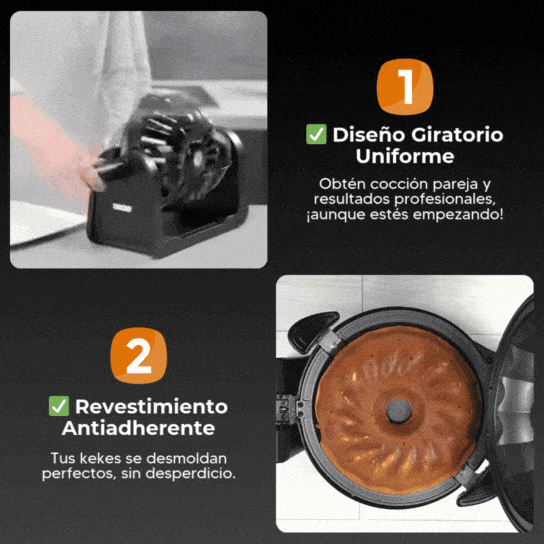 1

✅ Diseño Giratorio Uniforme

Obtén cocción pareja y resultados profesionales, ¡aunque estés empezando!

2

✅ Revestimiento Antiadherente

Tus kekes se desmoldan perfectos, sin desperdicio.