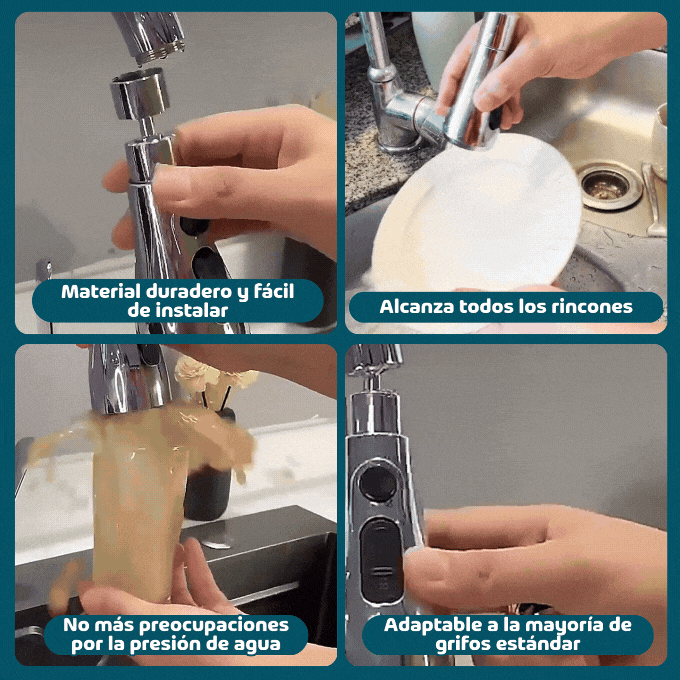 Material duradero y fácil de instalar

Alcanza todos los rincones

No más preocupaciones por la presión de agua

Adaptable a la mayoría de grifos estándar