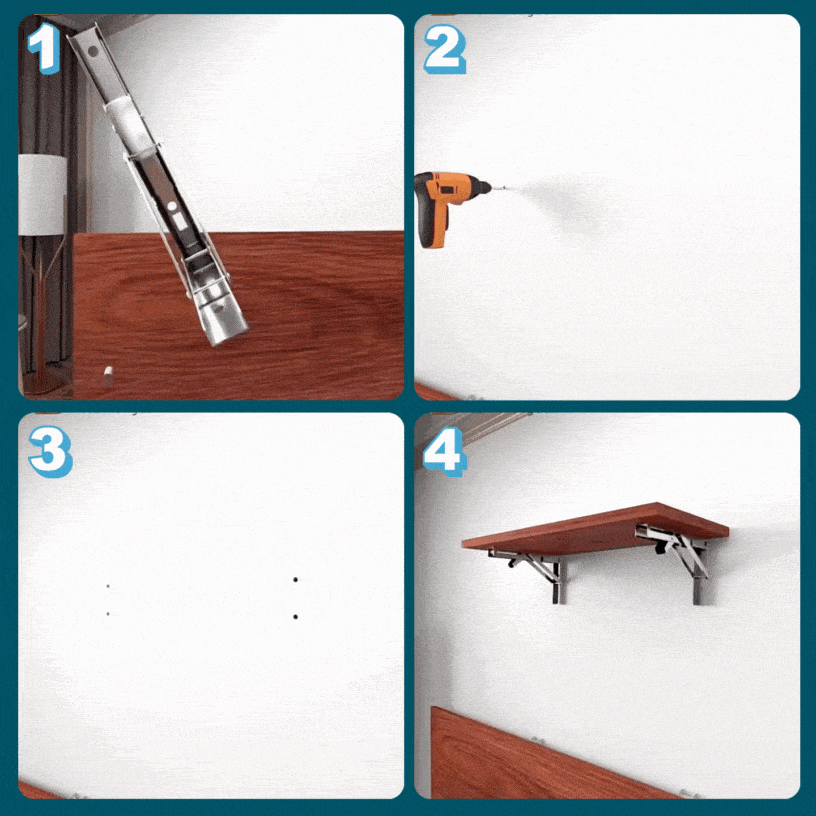 1

2

3

4