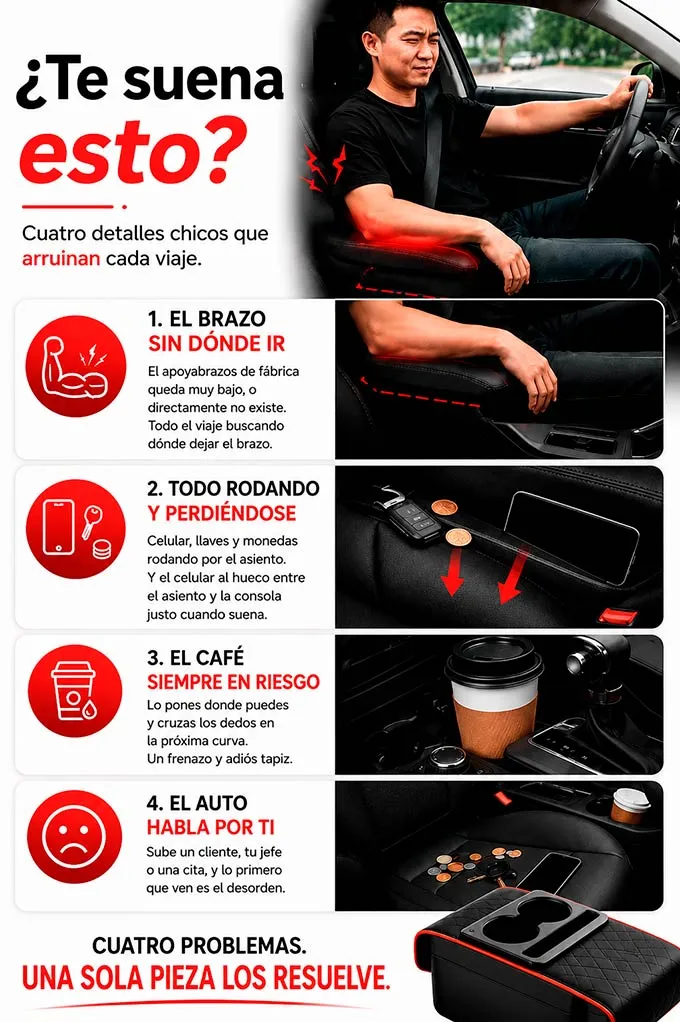 ¿Te suena esto?

Cuatro detalles chicos que arruinan cada viaje.

1. EL BRAZO SIN DÓNDE IR

El apoyabrazos de fábrica queda muy bajo, o directamente no existe. Todo el viaje buscando dónde dejar el brazo.

2. TODO RODANDO Y PERDIÉNDOSE

Celular, llaves y monedas rodando por el asiento. Y el celular al hueco entre el asiento y la consola justo cuando suena.

3. EL CAFÉ SIEMPRE EN RIESGO

Lo pones donde puedes y cruzas los dedos en la próxima curva. Un frenazo y adiós tapiz.

4. EL AUTO HABLA POR TI

Sube un cliente, tu jefe o una cita, y lo primero que ven es el desorden.

CUATRO PROBLEMAS.
UNA SOLA PIEZA LOS RESUELVE.