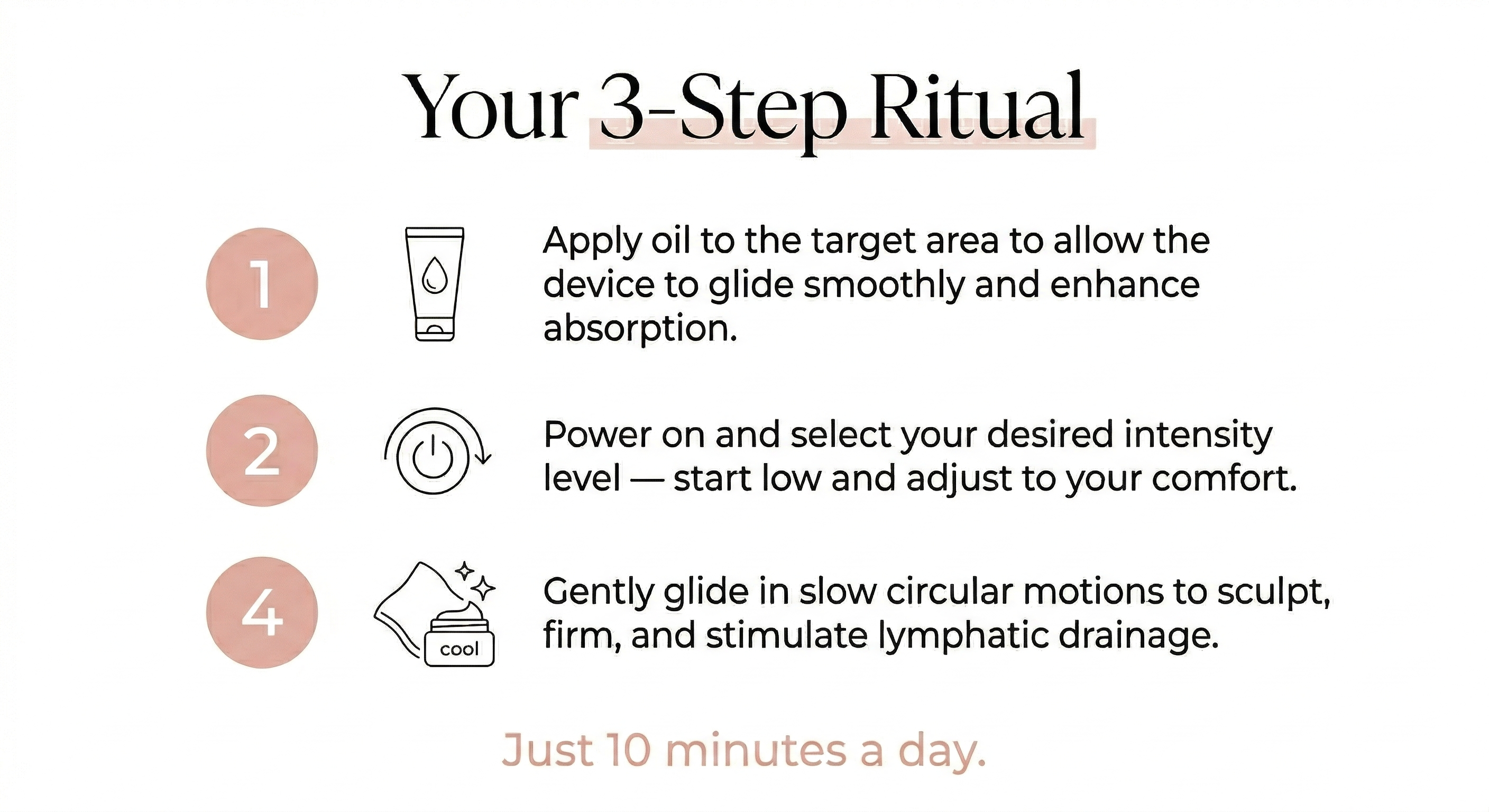 Your 3-Step Ritual

1

Apply oil to the target area to allow the device to glide smoothly and enhance absorption.

2

Power on and select your desired intensity level — start low and adjust to your comfort.

4

cool

Gently glide in slow circular motions to sculpt, firm, and stimulate lymphatic drainage.

Just 10 minutes a day.