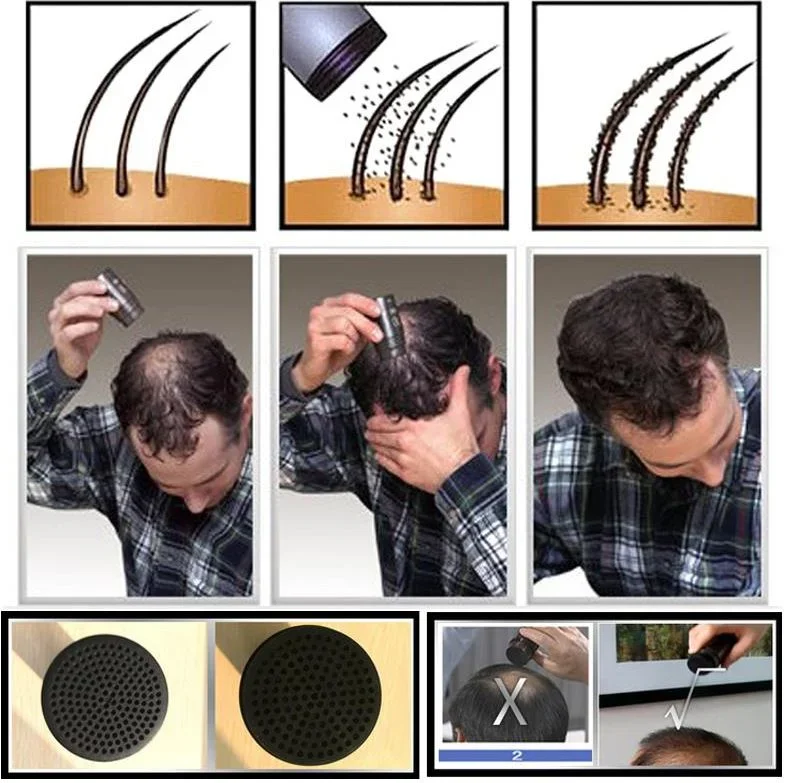 X
2
√