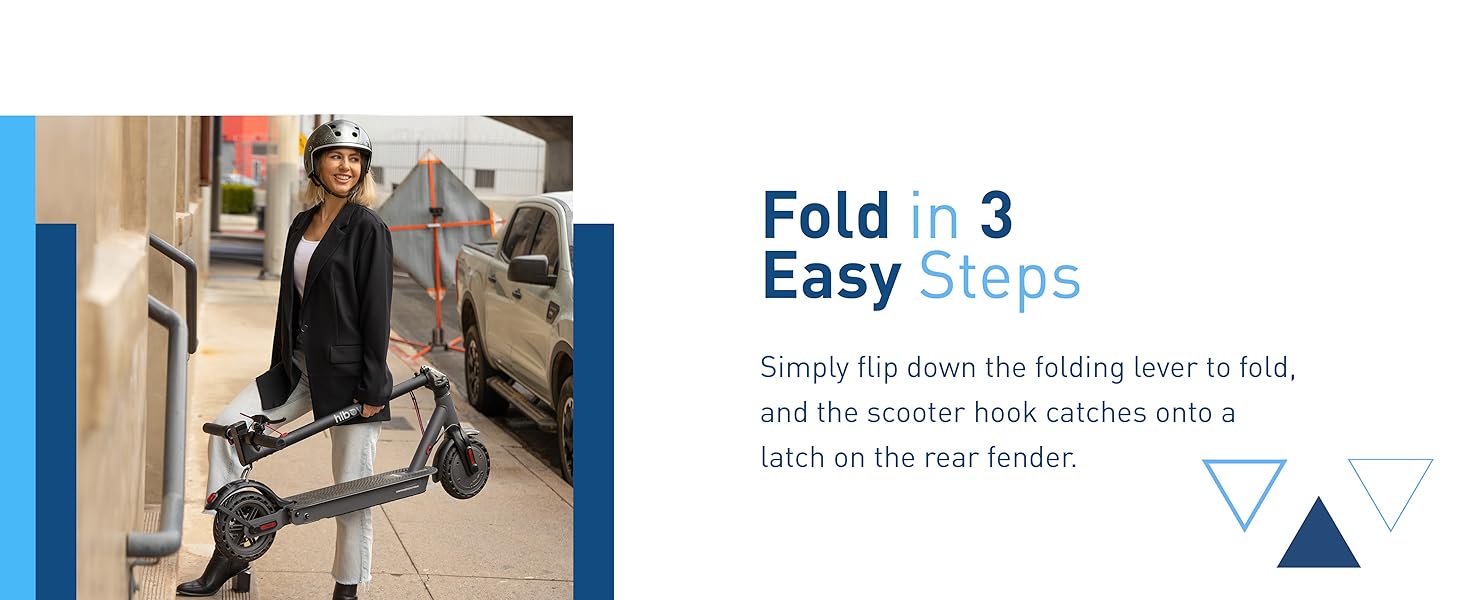 hiboy

Fold in 3 Easy Steps

Simply flip down the folding lever to fold, and the scooter hook catches onto a latch on the rear fender.