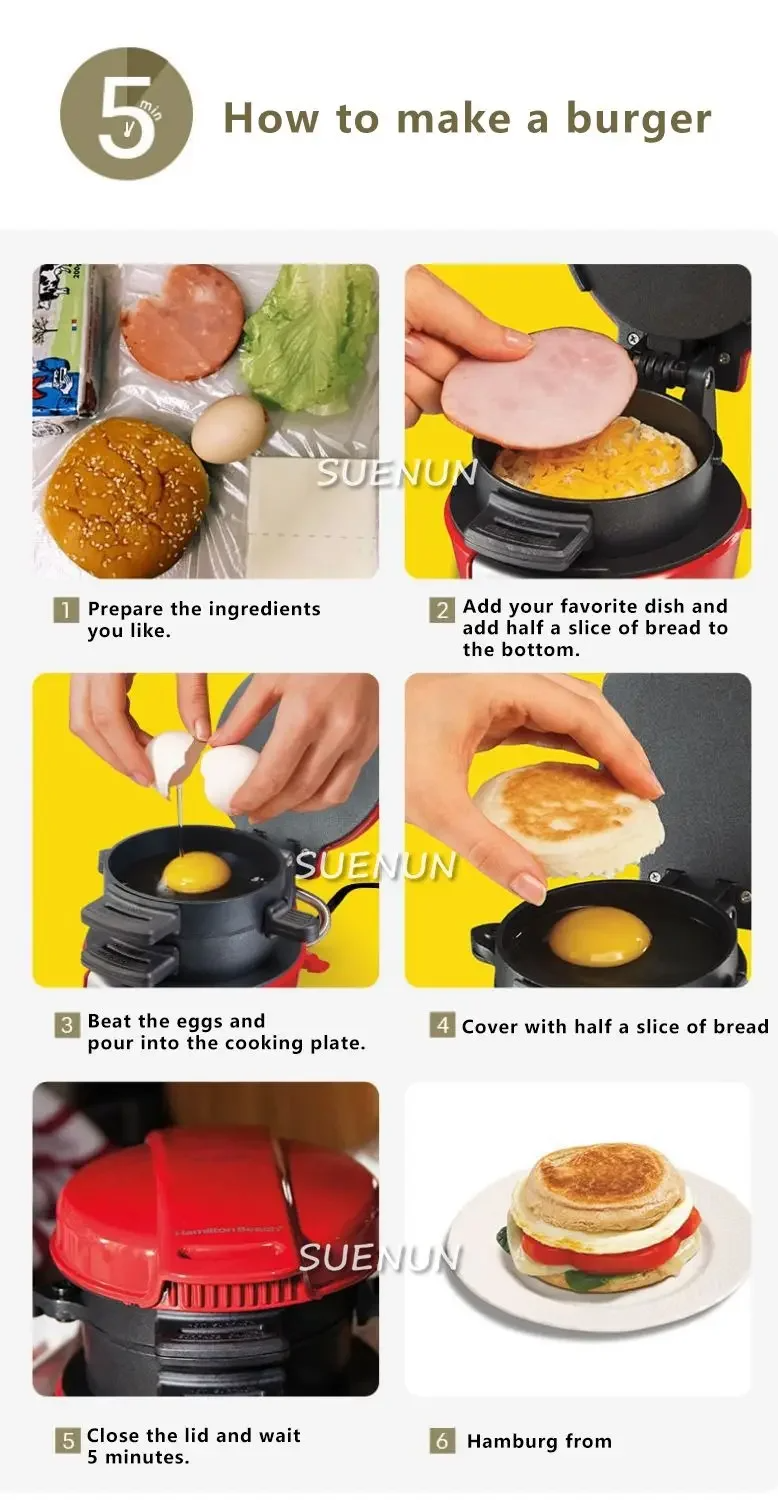 5 min

How to make a burger

SUENUN

1 Prepare the ingredients you like.

2 Add your favorite dish and add half a slice of bread to the bottom.

SUENUN

3 Beat the eggs and pour into the cooking plate.

4 Cover with half a slice of bread

Hamilton Beach

SUENUN

5 Close the lid and wait 5 minutes.

6 Hamburg from