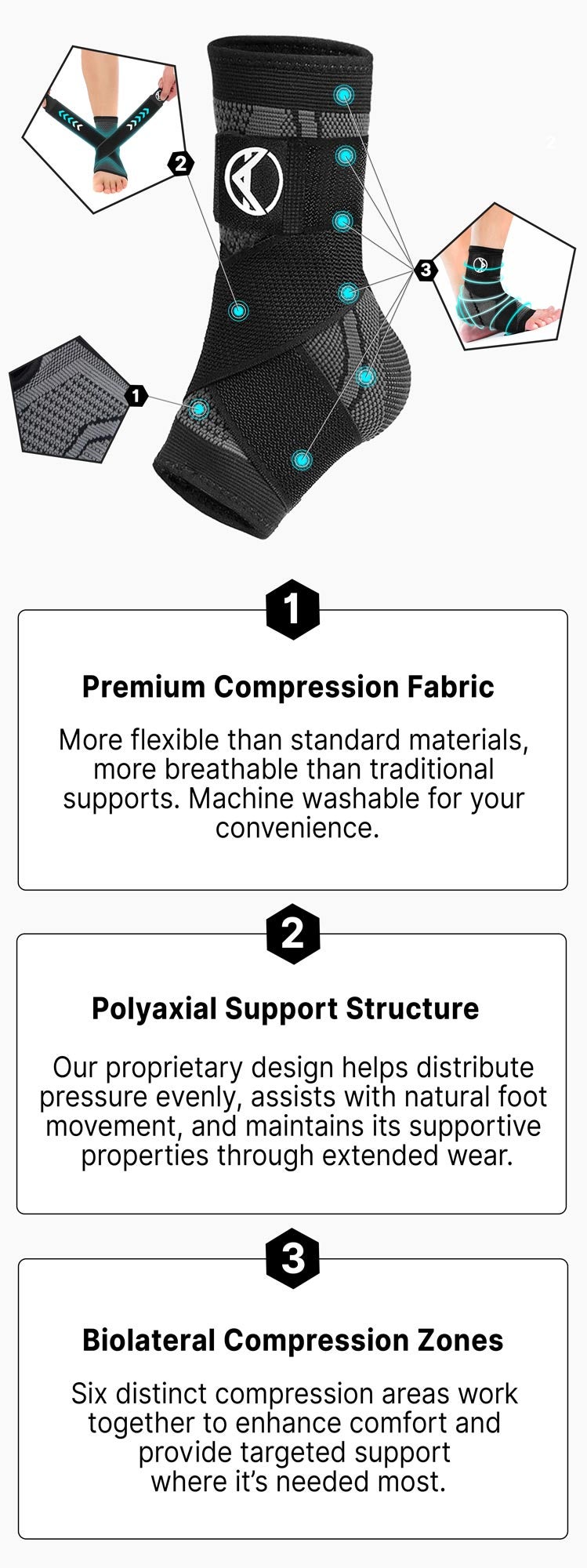 2

3

1

1

Premium Compression Fabric

More flexible than standard materials, more breathable than traditional supports. Machine washable for your convenience.

2

Polyaxial Support Structure

Our proprietary design helps distribute pressure evenly, assists with natural foot movement, and maintains its supportive properties through extended wear.

3

Biolateral Compression Zones

Six distinct compression areas work together to enhance comfort and provide targeted support where it's needed most.