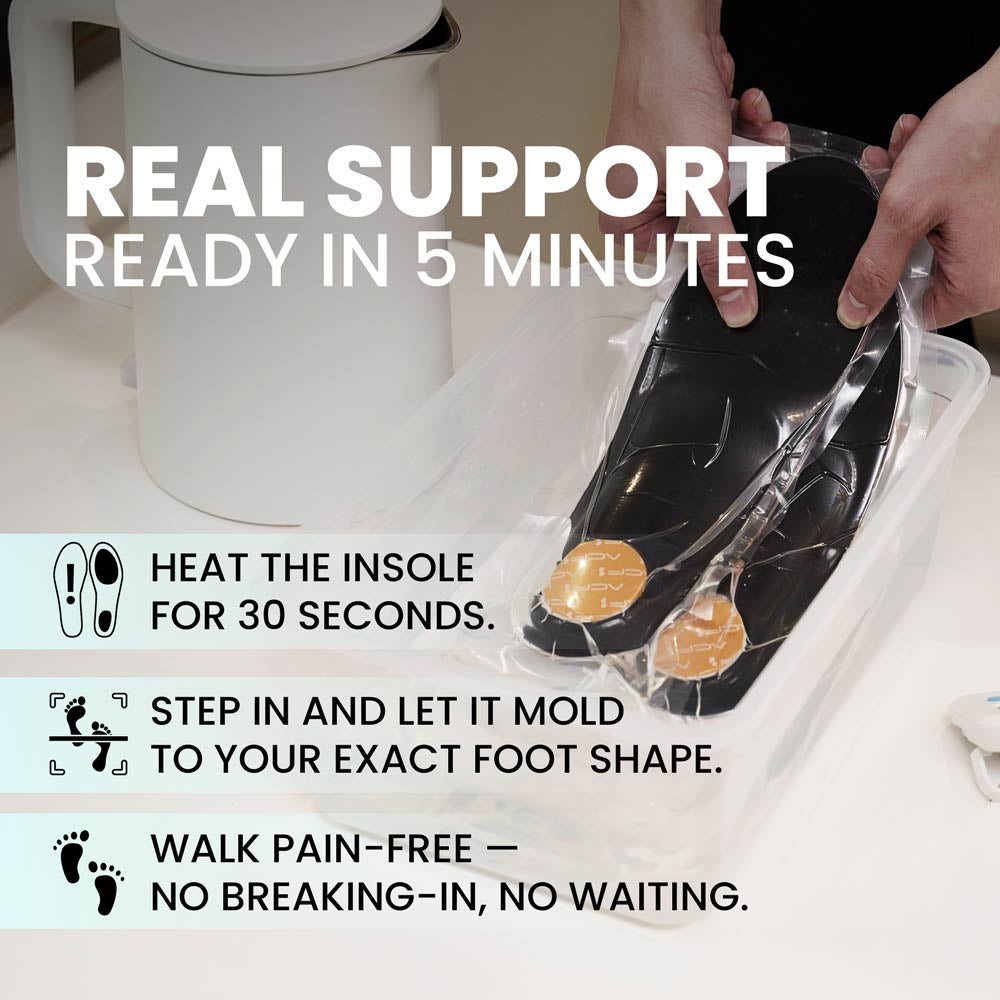 REAL SUPPORT
READY IN 5 MINUTES

HEAT THE INSOLE FOR 30 SECONDS.

STEP IN AND LET IT MOLD TO YOUR EXACT FOOT SHAPE.

WALK PAIN-FREE — NO BREAKING-IN, NO WAITING.