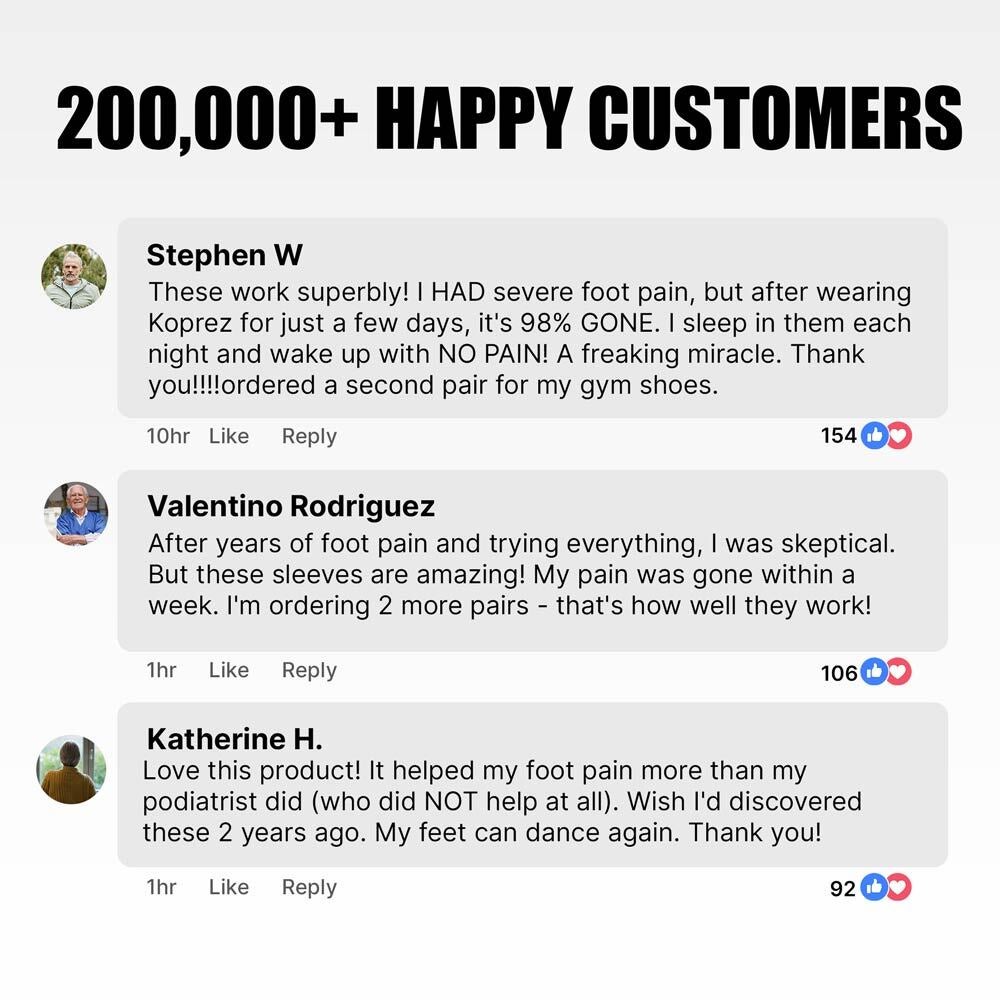 200,000+ HAPPY CUSTOMERS

Stephen W
These work superbly! I HAD severe foot pain, but after wearing Koprez for just a few days, it's 98% GONE. I sleep in them each night and wake up with NO PAIN! A freaking miracle. Thank you!!!!ordered a second pair for my gym shoes.

10hr Like Reply 154

Valentino Rodriguez
After years of foot pain and trying everything, I was skeptical. But these sleeves are amazing! My pain was gone within a week. I'm ordering 2 more pairs - that's how well they work!

1hr Like Reply 106

Katherine H.
Love this product! It helped my foot pain more than my podiatrist did (who did NOT help at all). Wish I'd discovered these 2 years ago. My feet can dance again. Thank you!

1hr Like Reply 92