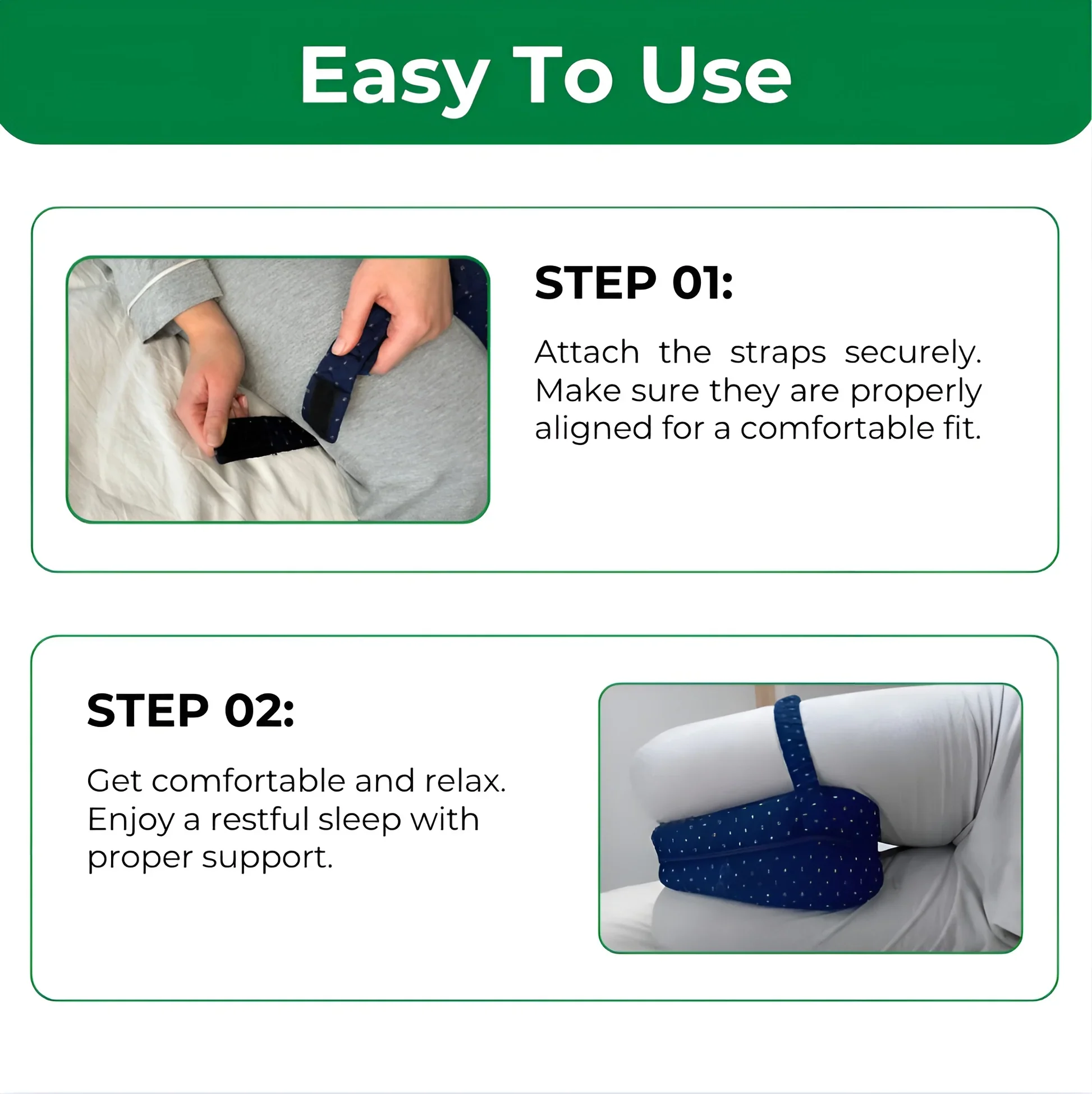 Easy To Use

STEP 01:

Attach the straps securely. Make sure they are properly aligned for a comfortable fit.

STEP 02:

Get comfortable and relax. Enjoy a restful sleep with proper support.