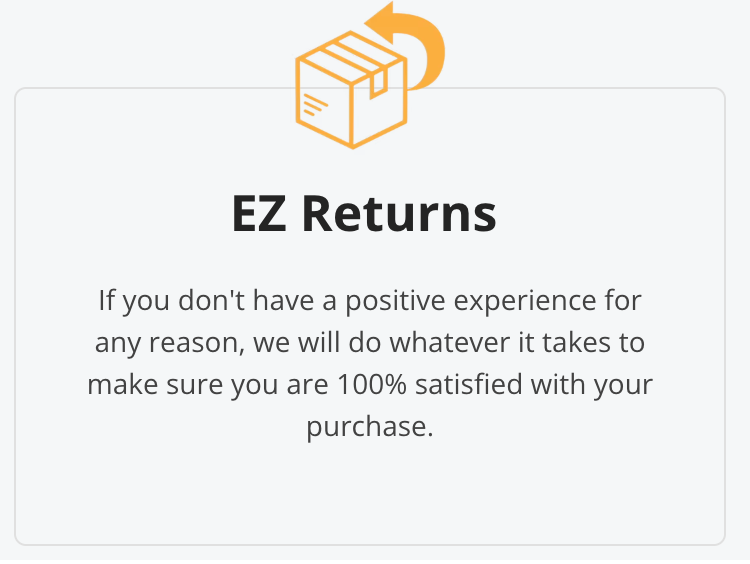 EZ Returns

If you don't have a positive experience for any reason, we will do whatever it takes to make sure you are 100% satisfied with your purchase.