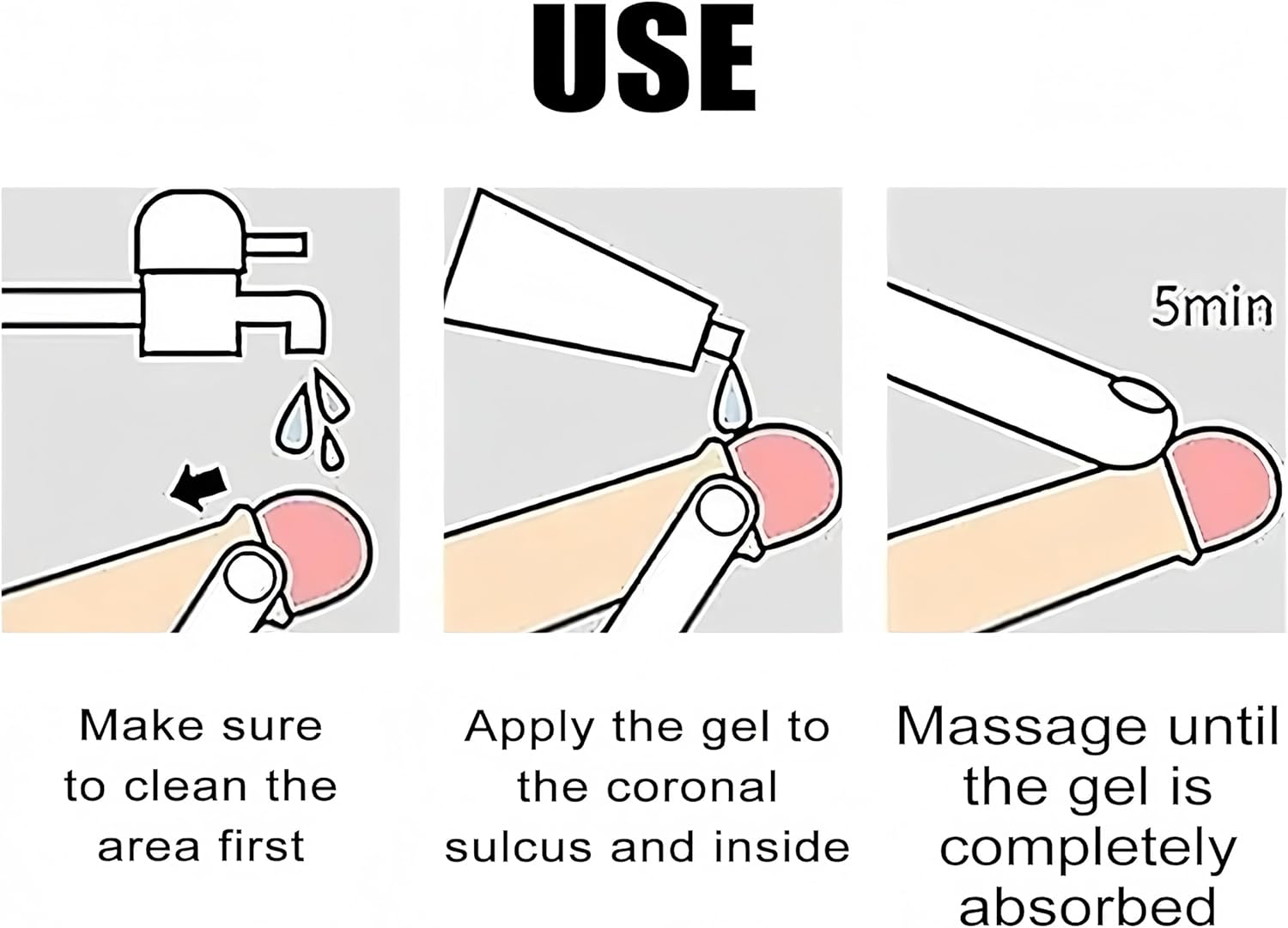 USE

5min

Make sure to clean the area first

Apply the gel to the coronal sulcus and inside

Massage until the gel is completely absorbed