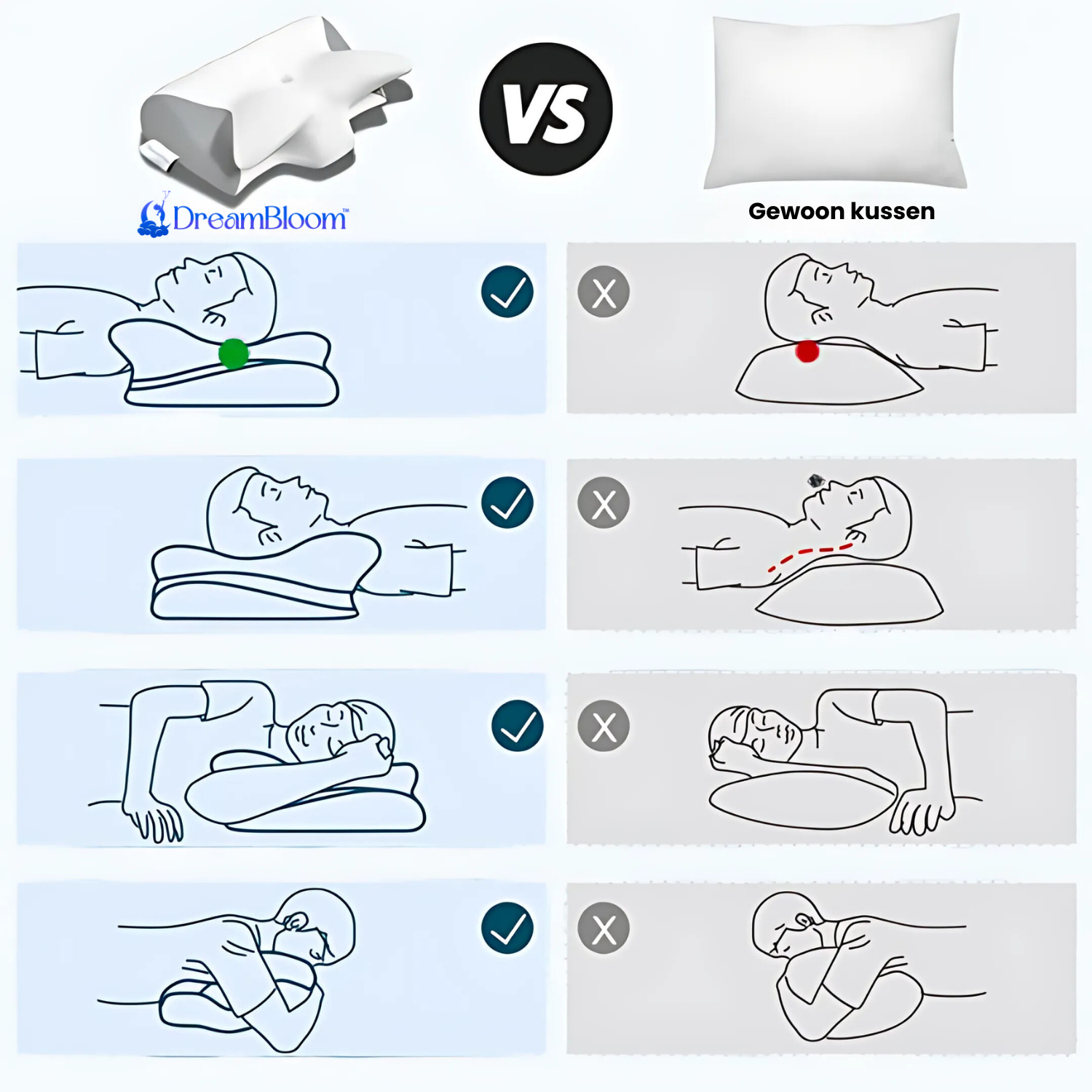 DreamBloom™

VS

Gewoon kussen