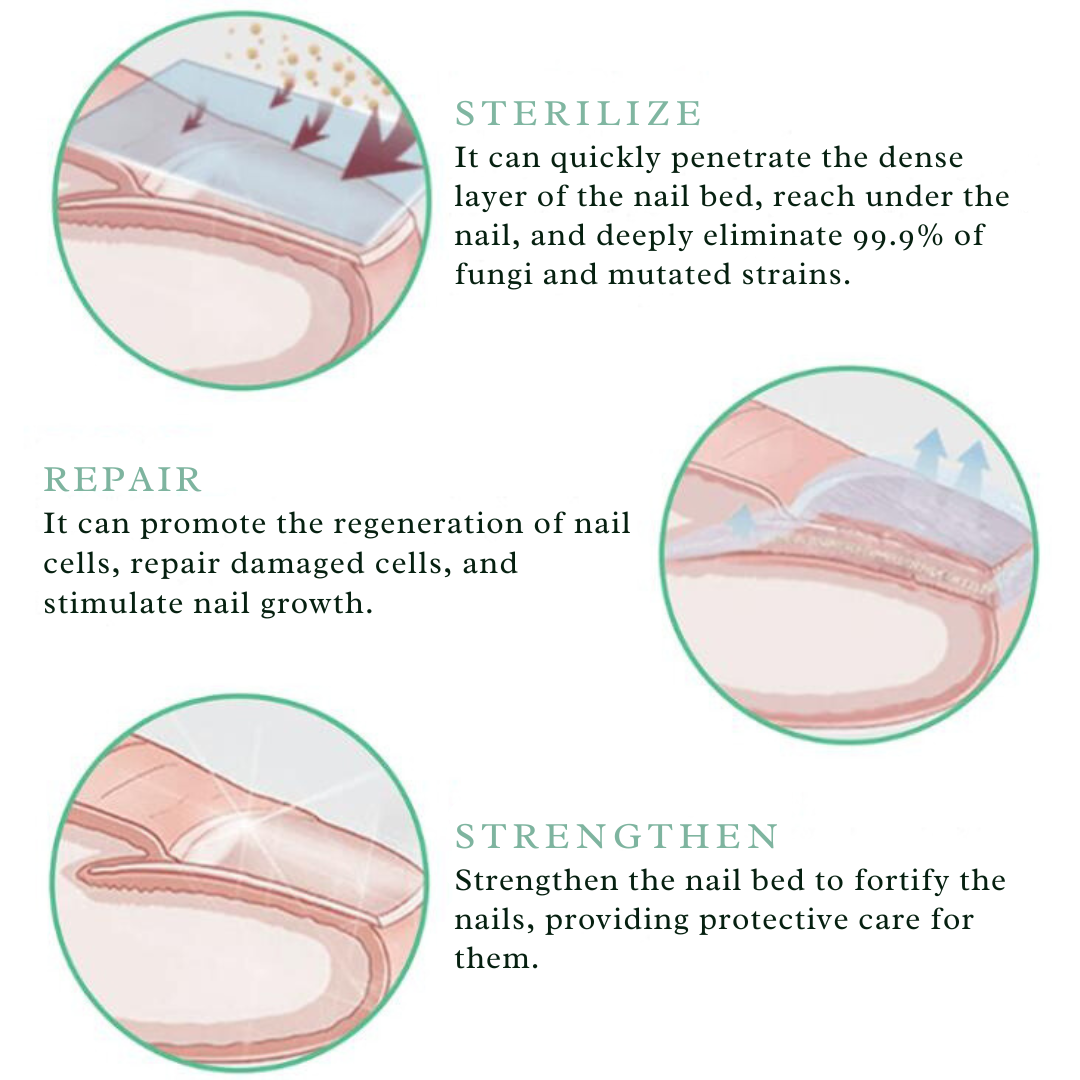 STERILIZE
It can quickly penetrate the dense layer of the nail bed, reach under the nail, and deeply eliminate 99.9% of fungi and mutated strains.

REPAIR
It can promote the regeneration of nail cells, repair damaged cells, and stimulate nail growth.

STRENGTHEN
Strengthen the nail bed to fortify the nails, providing protective care for them.