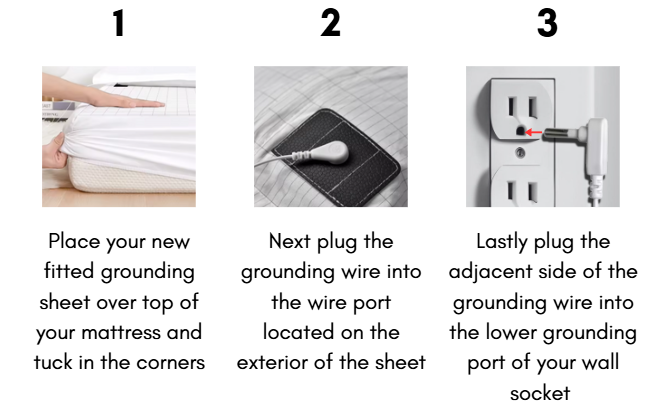 1

Place your new fitted grounding sheet over top of your mattress and tuck in the corners

2

Next plug the grounding wire into the wire port located on the exterior of the sheet

3

Lastly plug the adjacent side of the grounding wire into the lower grounding port of your wall socket