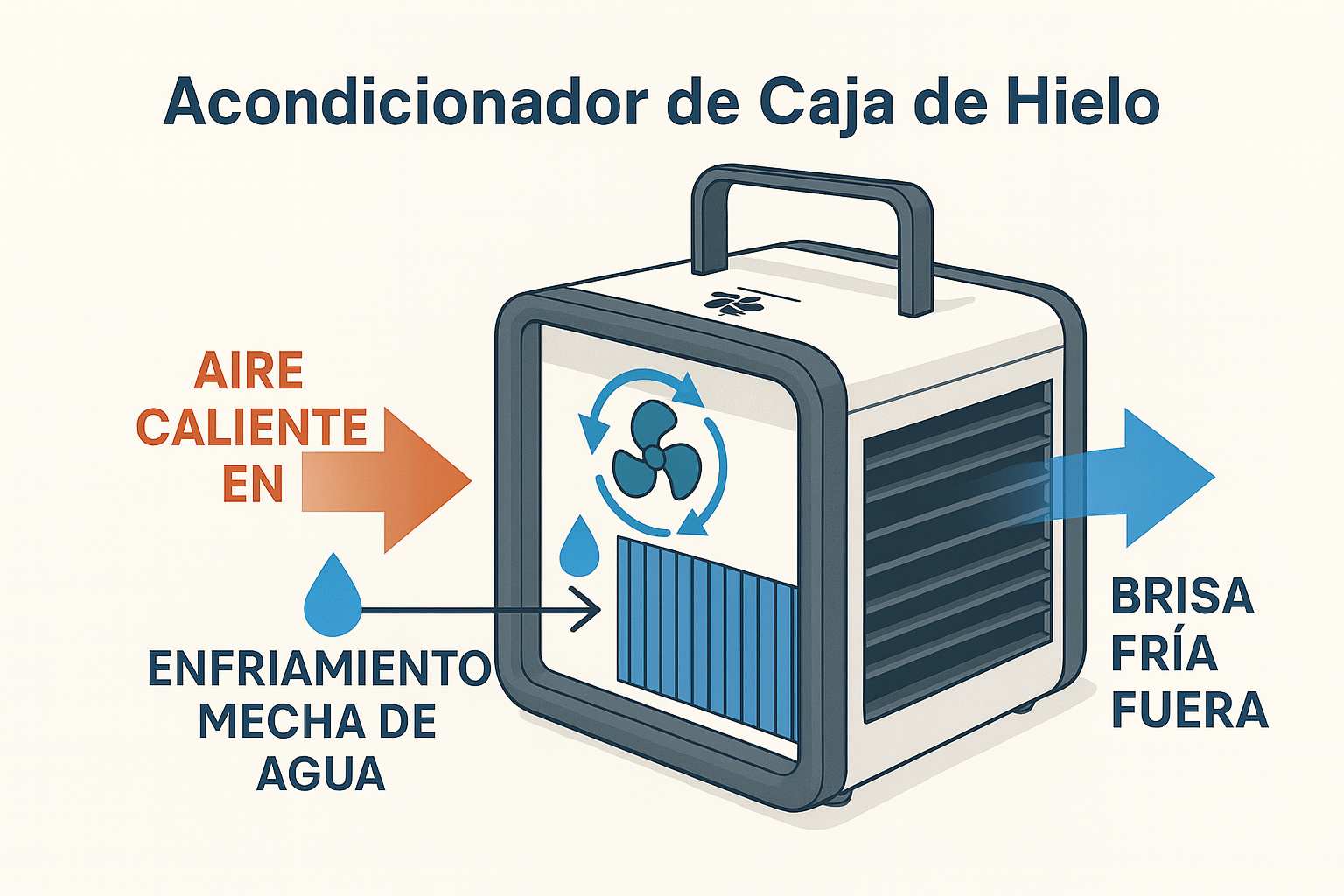 Acondicionador de Caja de Hielo

AIRE CALIENTE EN

ENFRIAMIENTO MECHA DE AGUA

BRISA FRÍA FUERA