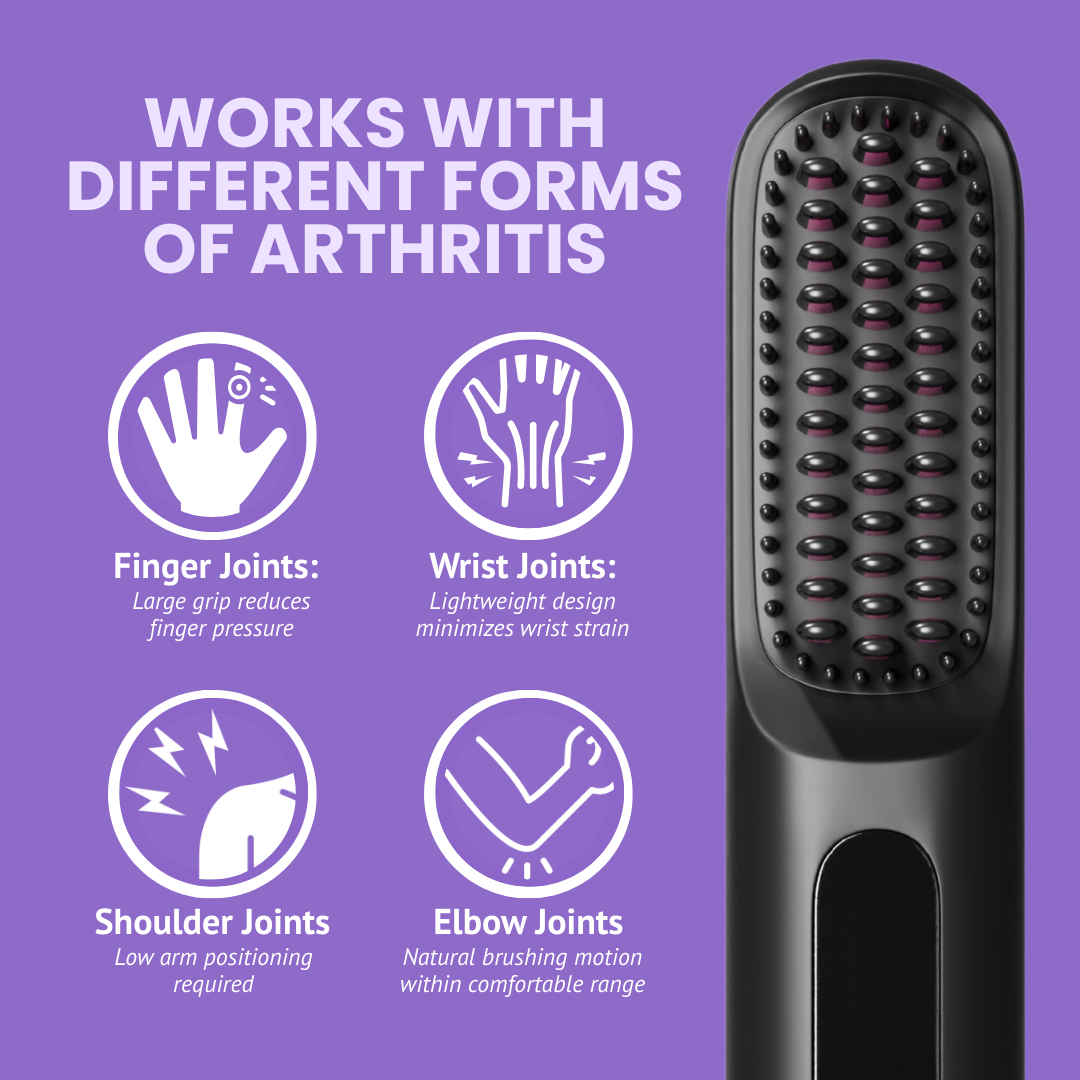 WORKS WITH DIFFERENT FORMS OF ARTHRITIS

Finger Joints:
Large grip reduces finger pressure

Wrist Joints:
Lightweight design minimizes wrist strain

Shoulder Joints
Low arm positioning required

Elbow Joints
Natural brushing motion within comfortable range