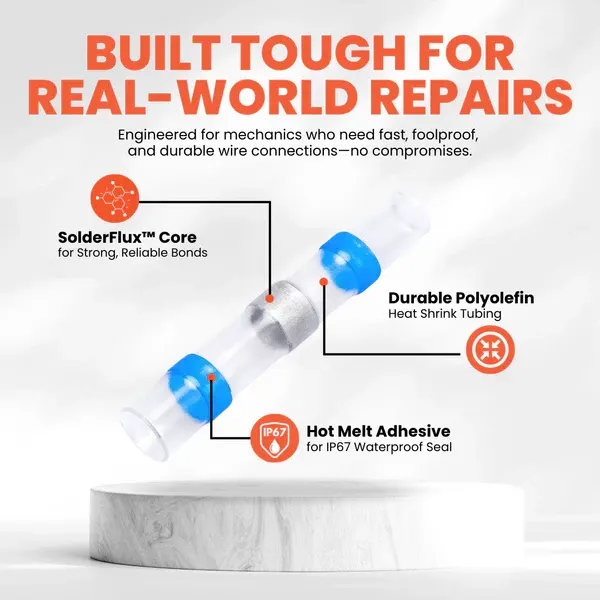 BUILT TOUGH FOR REAL-WORLD REPAIRS

Engineered for mechanics who need fast, foolproof, and durable wire connections—no compromises.

SolderFlux™ Core
for Strong, Reliable Bonds

Durable Polyolefin
Heat Shrink Tubing

IP67

Hot Melt Adhesive
for IP67 Waterproof Seal