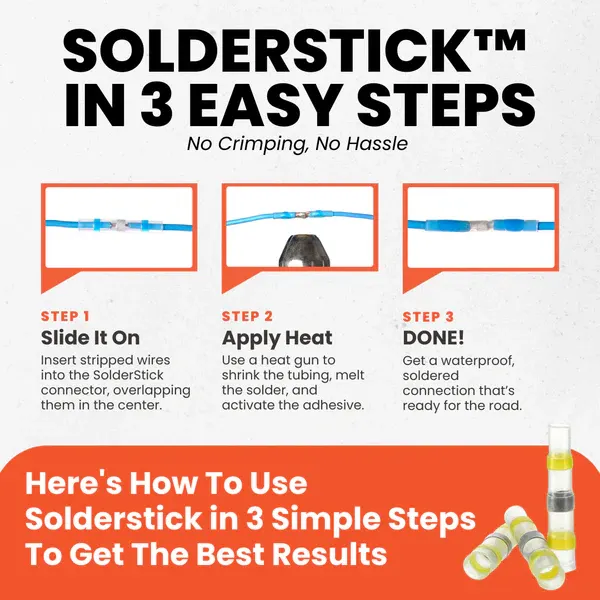 SOLDERSTICK™ IN 3 EASY STEPS

No Crimping, No Hassle

STEP 1
Slide It On
Insert stripped wires into the SolderStick connector, overlapping them in the center.

STEP 2
Apply Heat
Use a heat gun to shrink the tubing, melt the solder, and activate the adhesive.

STEP 3
DONE!
Get a waterproof, soldered connection that's ready for the road.

Here's How To Use Solderstick in 3 Simple Steps To Get The Best Results