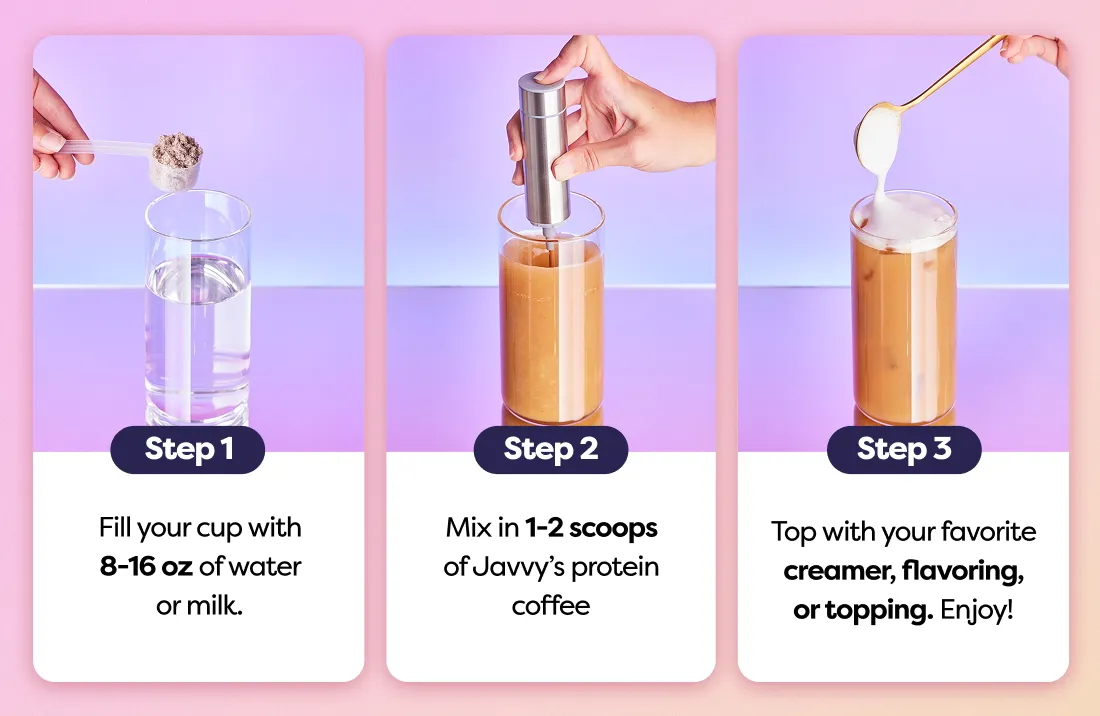 Step 1

Fill your cup with 8-16 oz of water or milk.

Step 2

Mix in 1-2 scoops of Javvy's protein coffee

Step 3

Top with your favorite creamer, flavoring, or topping. Enjoy!