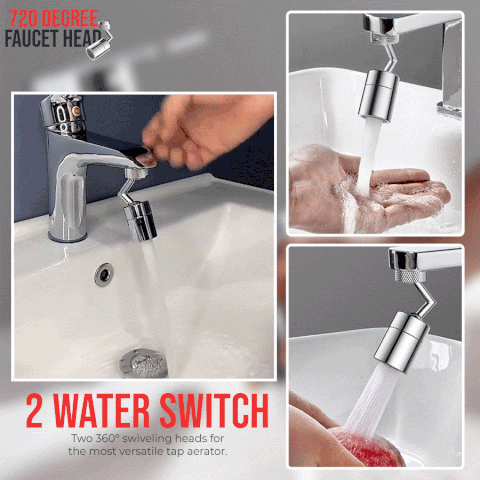 720 DEGREE
FAUCET HEAD

2 WATER SWITCH

Two 360° swiveling heads for the most versatile tap aerator.