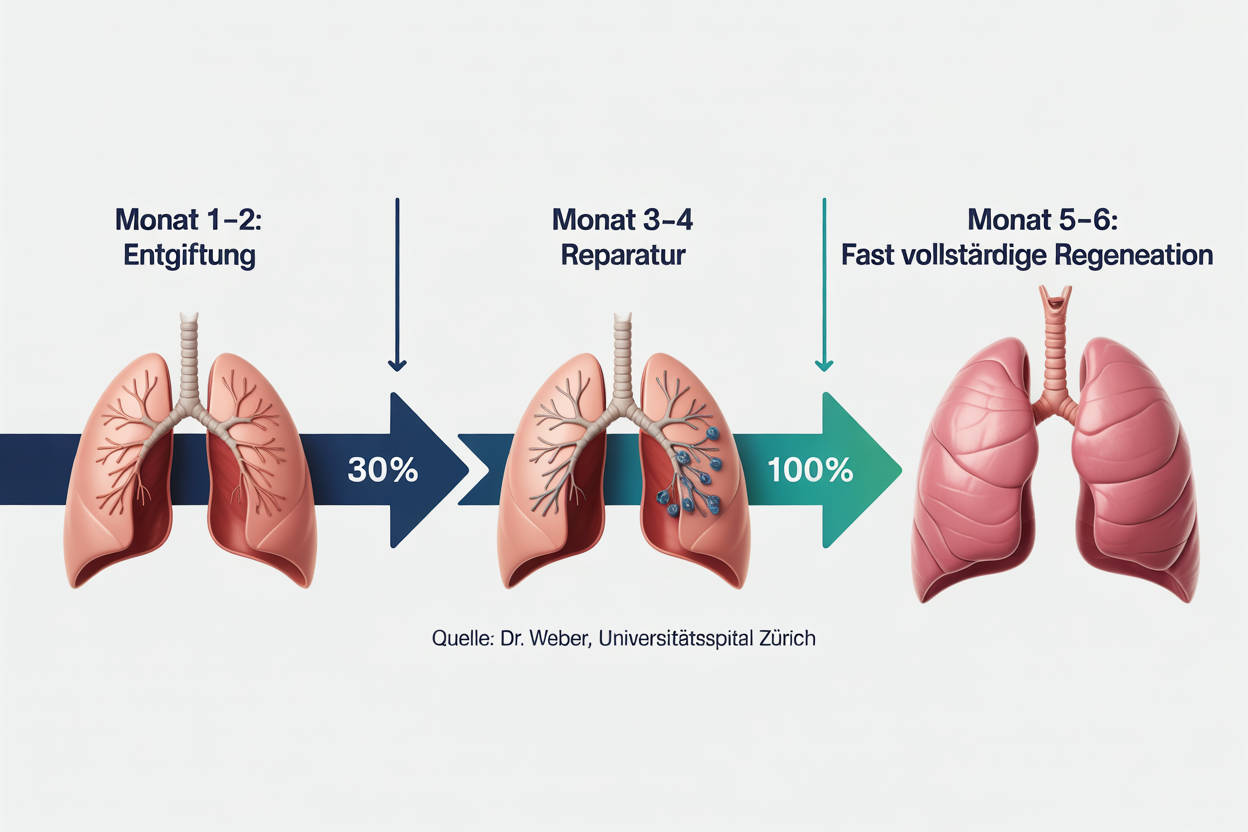 Monat 1–2:
Entgiftung

Monat 3–4
Reparatur

Monat 5–6:
Fast vollstärdige Regeneation

30%

100%

Quelle: Dr. Weber, Universitätsspital Zürich