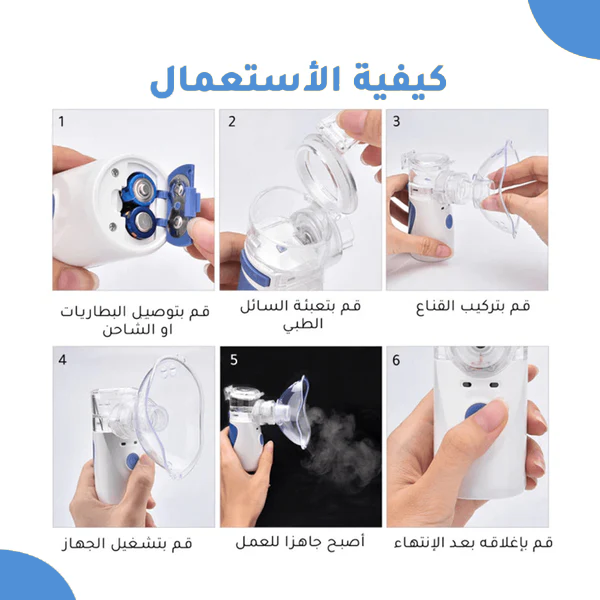 كيفية الأستعمال

1

قم بتوصيل البطاريات او الشاحن

2

قم بتعبئة السائل الطبي

3

قم بتركيب القناع

4

قم بتشغيل الجهاز

5

أصبح جاهزا للعمل

6

قم بإغلاقه بعد الإنتهاء