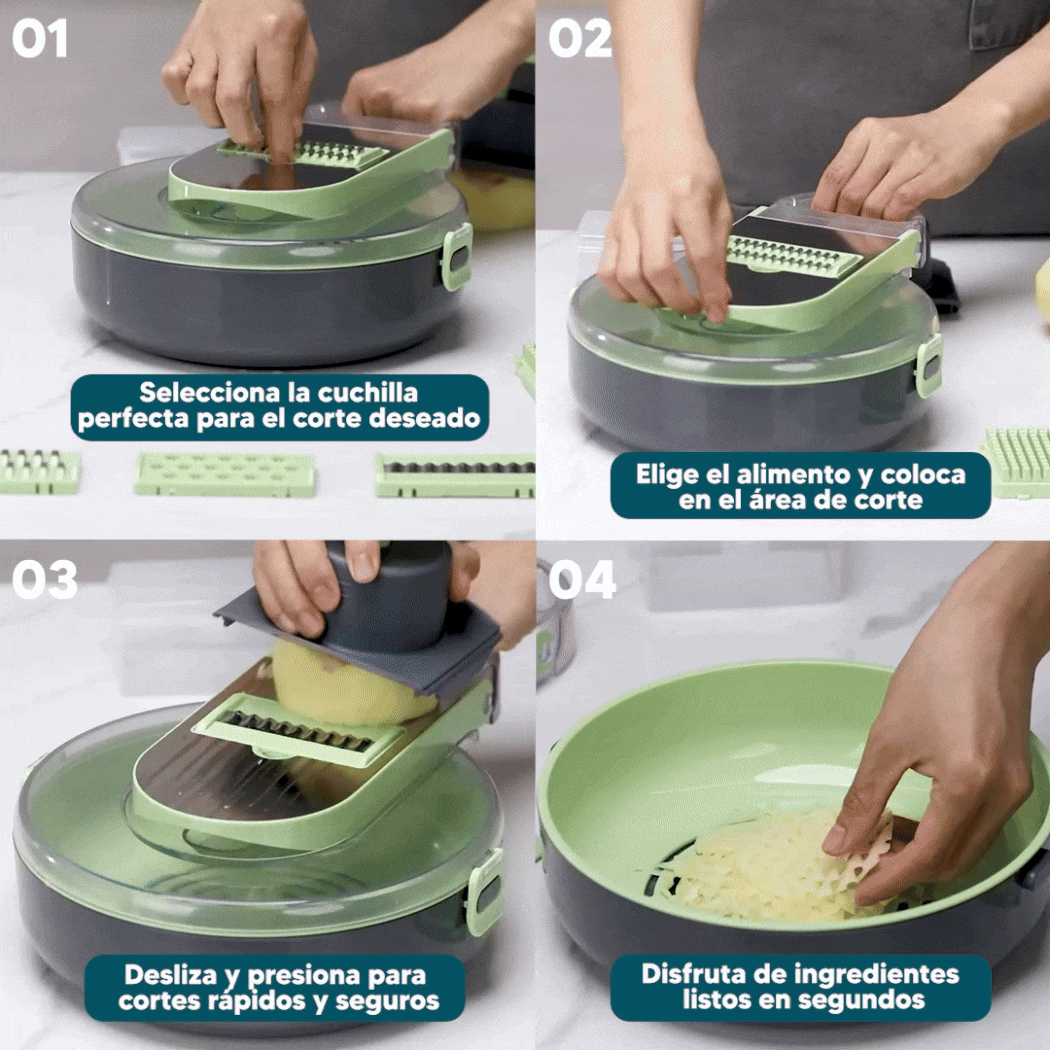 01

Selecciona la cuchilla perfecta para el corte deseado

02

Elige el alimento y coloca en el área de corte

03

Desliza y presiona para cortes rápidos y seguros

04

Disfruta de ingredientes listos en segundos