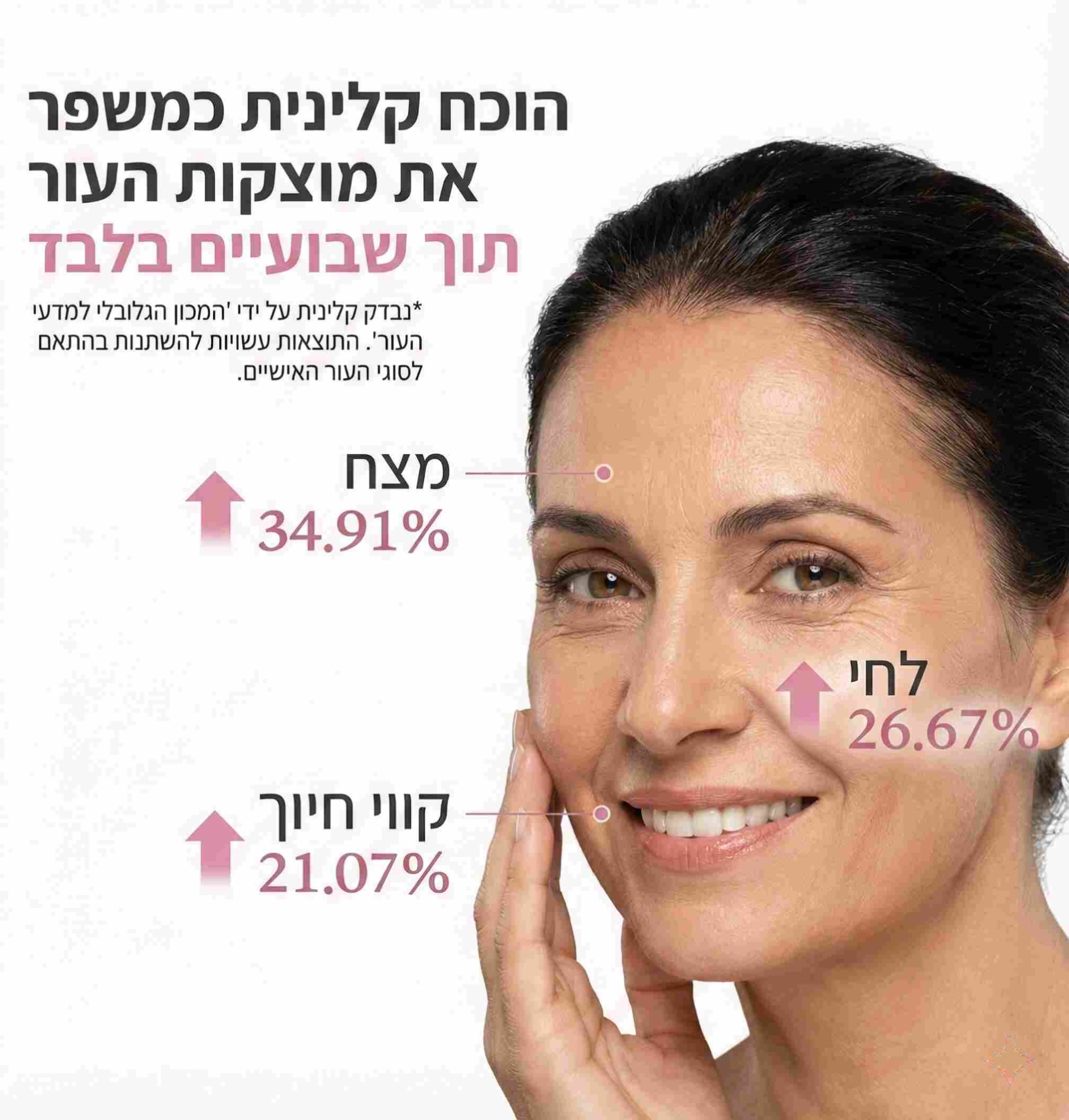 הוכח קלינית כמשפר את מוצקות העור תוך שבועיים בלבד

*נבדק קלינית על ידי 'המכון הגלובלי למדעי העור'. התוצאות עשויות להשתנות בהתאם לסוגי העור האישיים.

מצח
34.91%

לחי
26.67%

קווי חיוך
21.07%