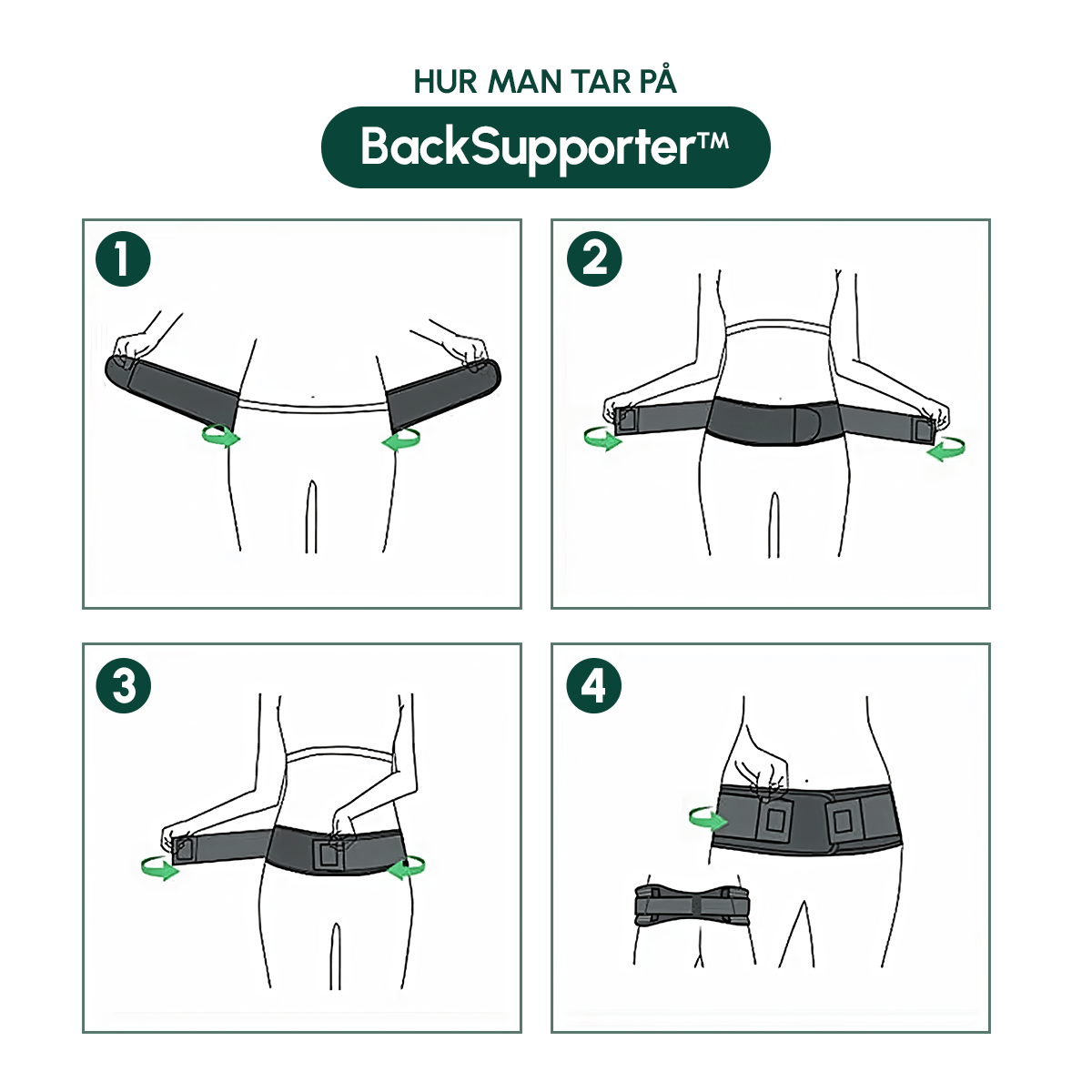 HUR MAN TAR PÅ

BackSupporter™

1

2

3

4